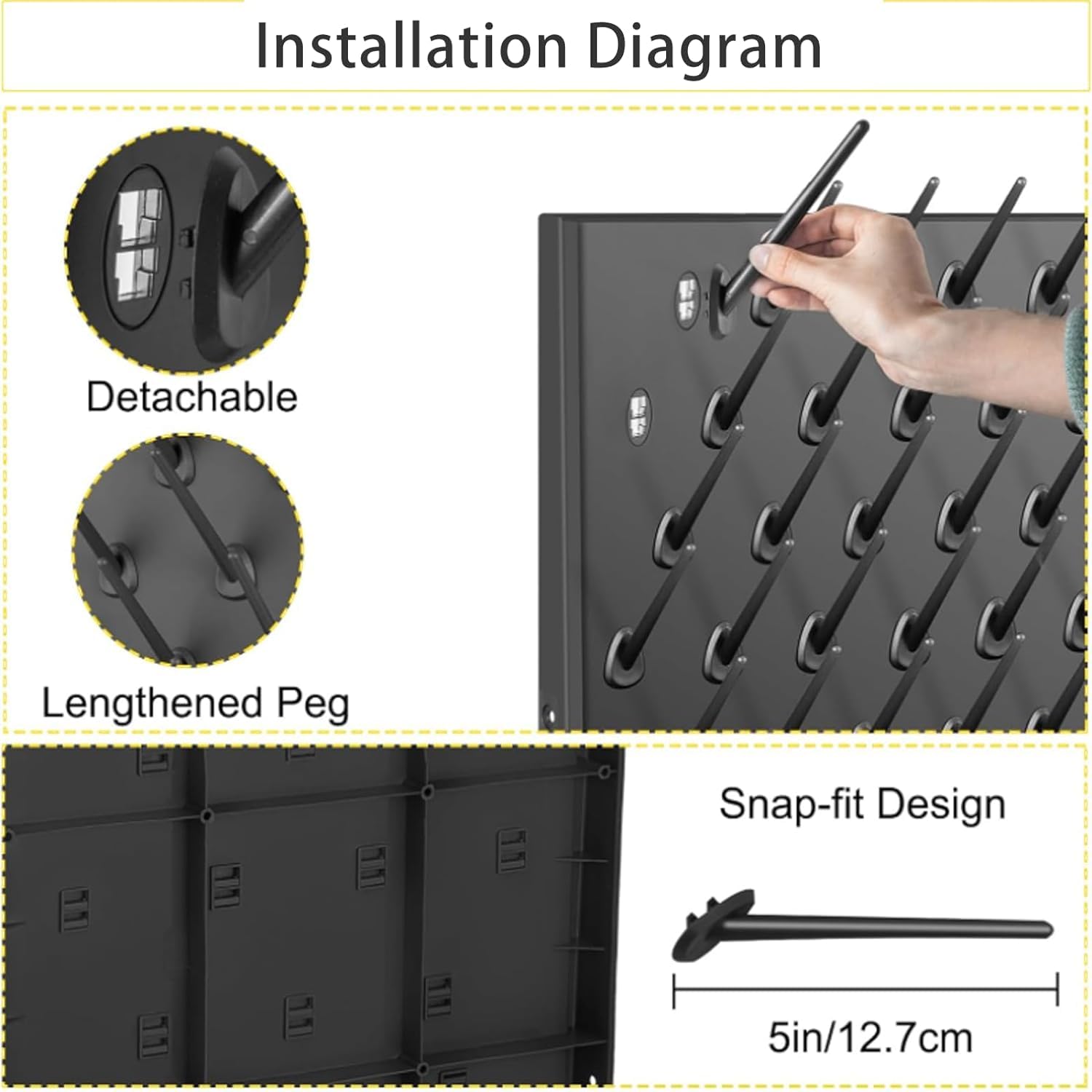 Installation Diagram

Detachable

Lengthened Peg

Snap-fit Design

5in/12.7cm