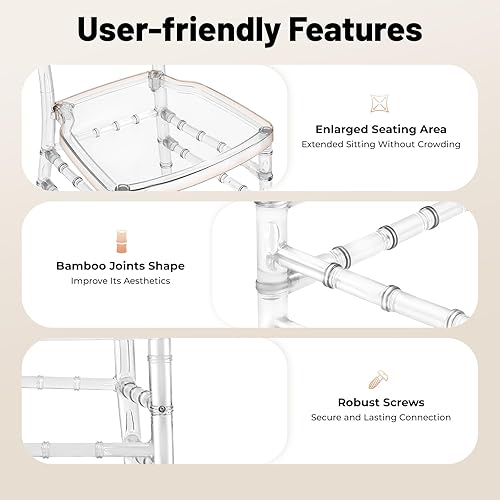 User-friendly Features

Enlarged Seating Area
Extended Sitting Without Crowding

Bamboo Joints Shape
Improve Its Aesthetics

Robust Screws
Secure and Lasting Connection