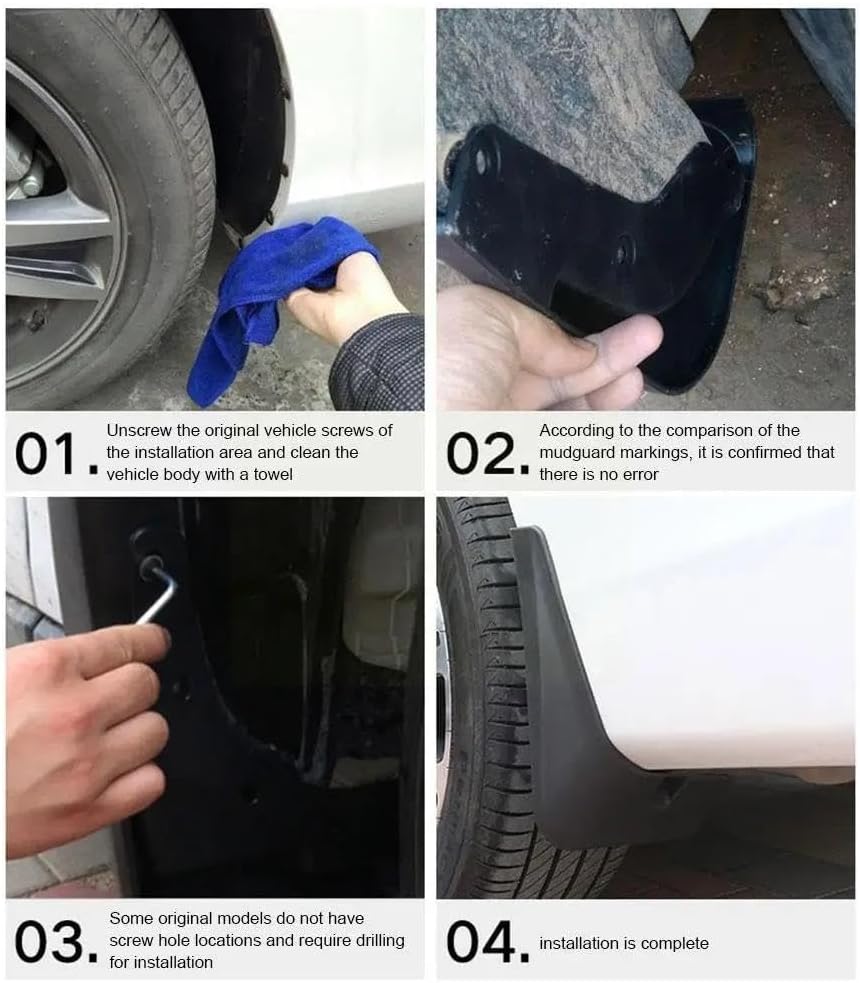 01. Unscrew the original vehicle screws of the installation area and clean the vehicle body with a towel

02. According to the comparison of the mudguard markings, it is confirmed that there is no error

03. Some original models do not have screw hole locations and require drilling for installation

04. installation is complete