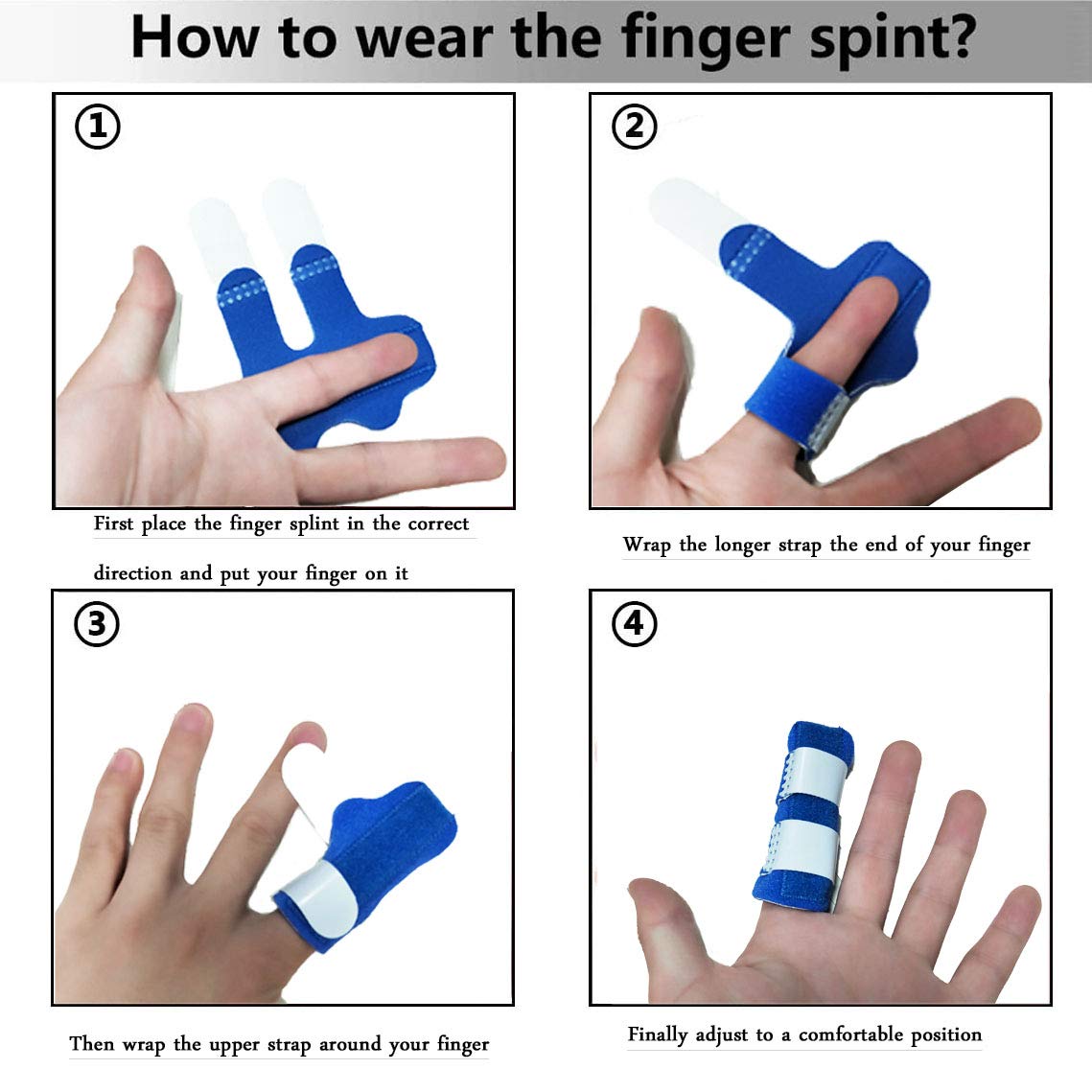 How to wear the finger spint?

①

First place the finger splint in the correct direction and put your finger on it

②

Wrap the longer strap the end of your finger

③

Then wrap the upper strap around your finger

④

Finally adjust to a comfortable position