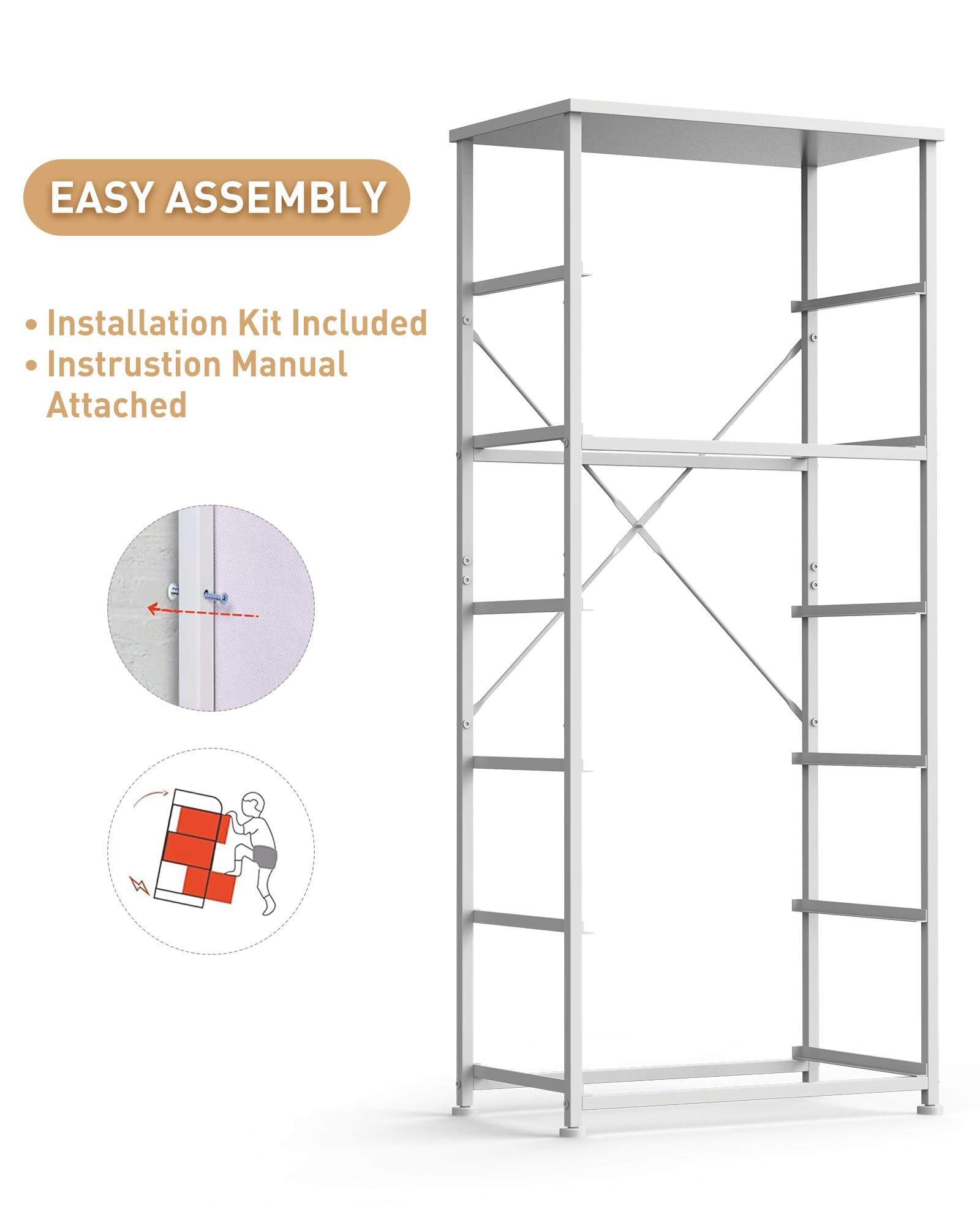 EASY ASSEMBLY

• Installation Kit Included
• Instrustion Manual Attached