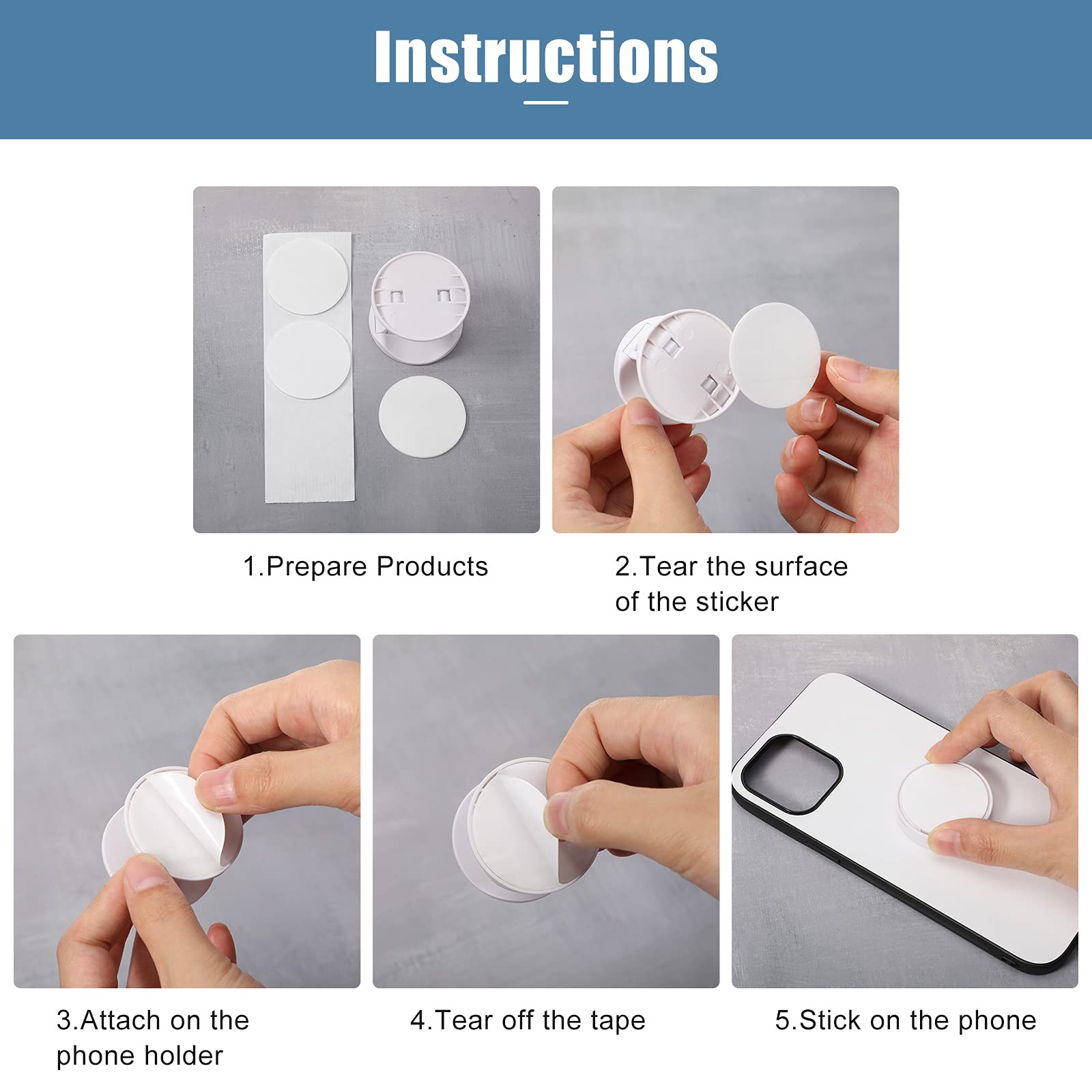 Instructions

1.Prepare Products

2.Tear the surface of the sticker

3.Attach on the phone holder

4.Tear off the tape

5.Stick on the phone