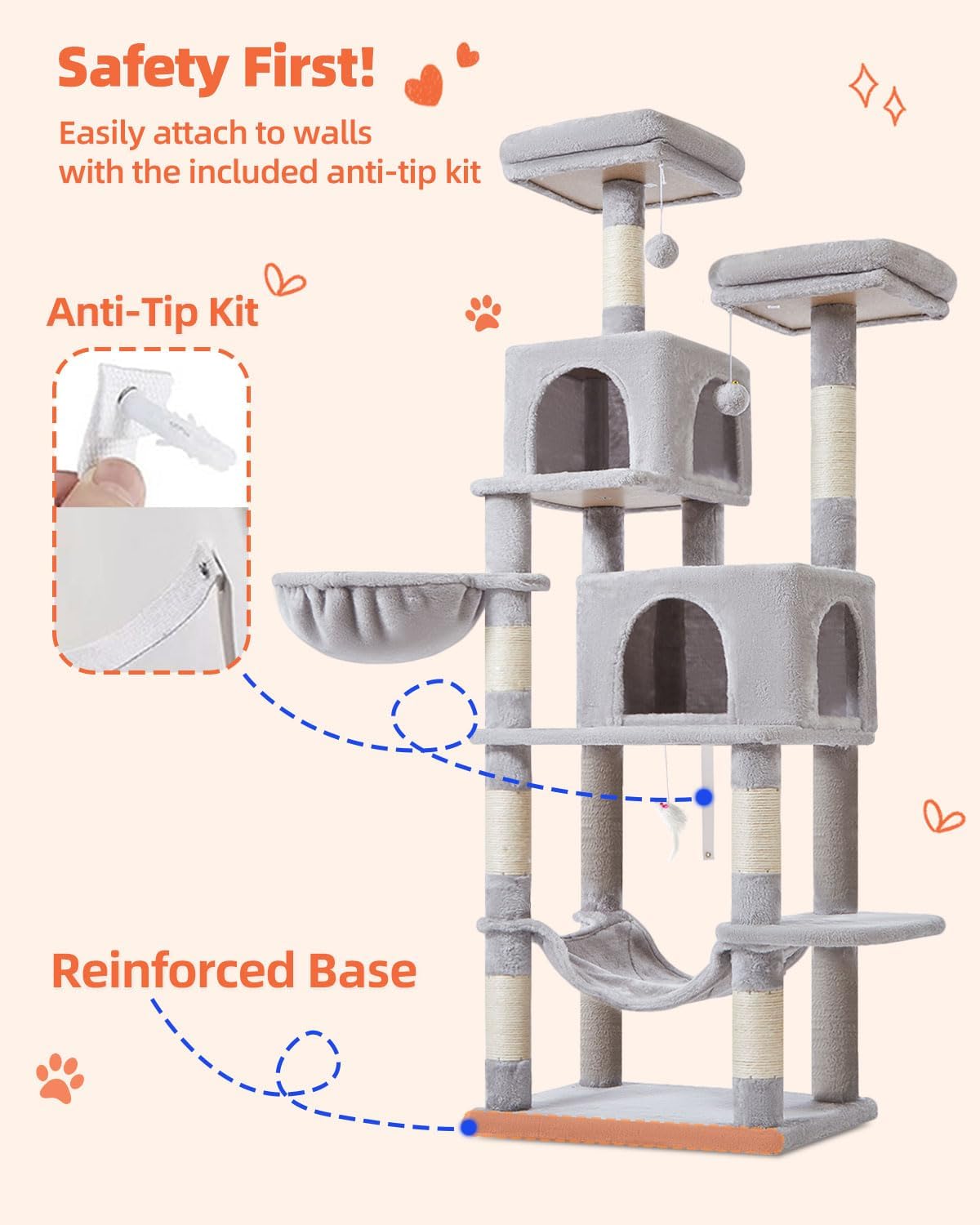 Safety First!

Easily attach to walls with the included anti-tip kit

Anti-Tip Kit

Reinforced Base