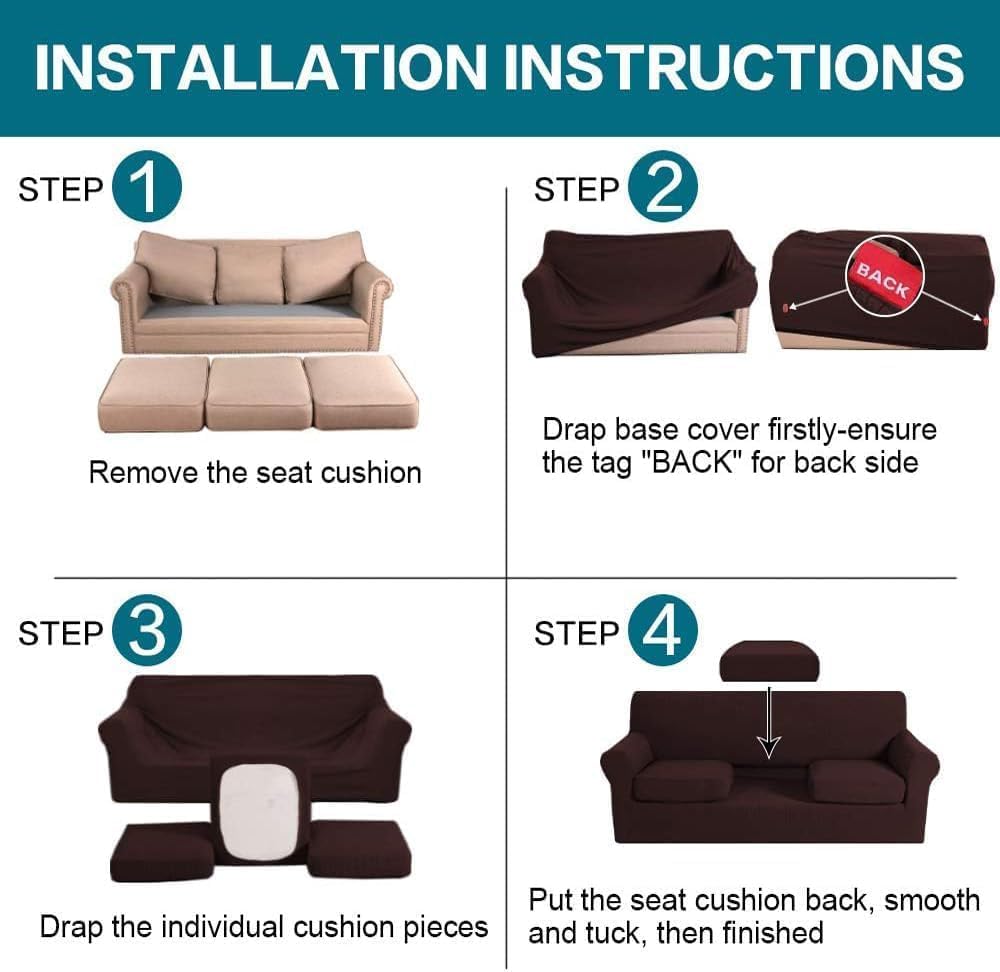 INSTALLATION INSTRUCTIONS

STEP 1

Remove the seat cushion

STEP 2

BACK

Drap base cover firstly-ensure the tag "BACK" for back side

STEP 3

Drap the individual cushion pieces

STEP 4

Put the seat cushion back, smooth and tuck, then finished