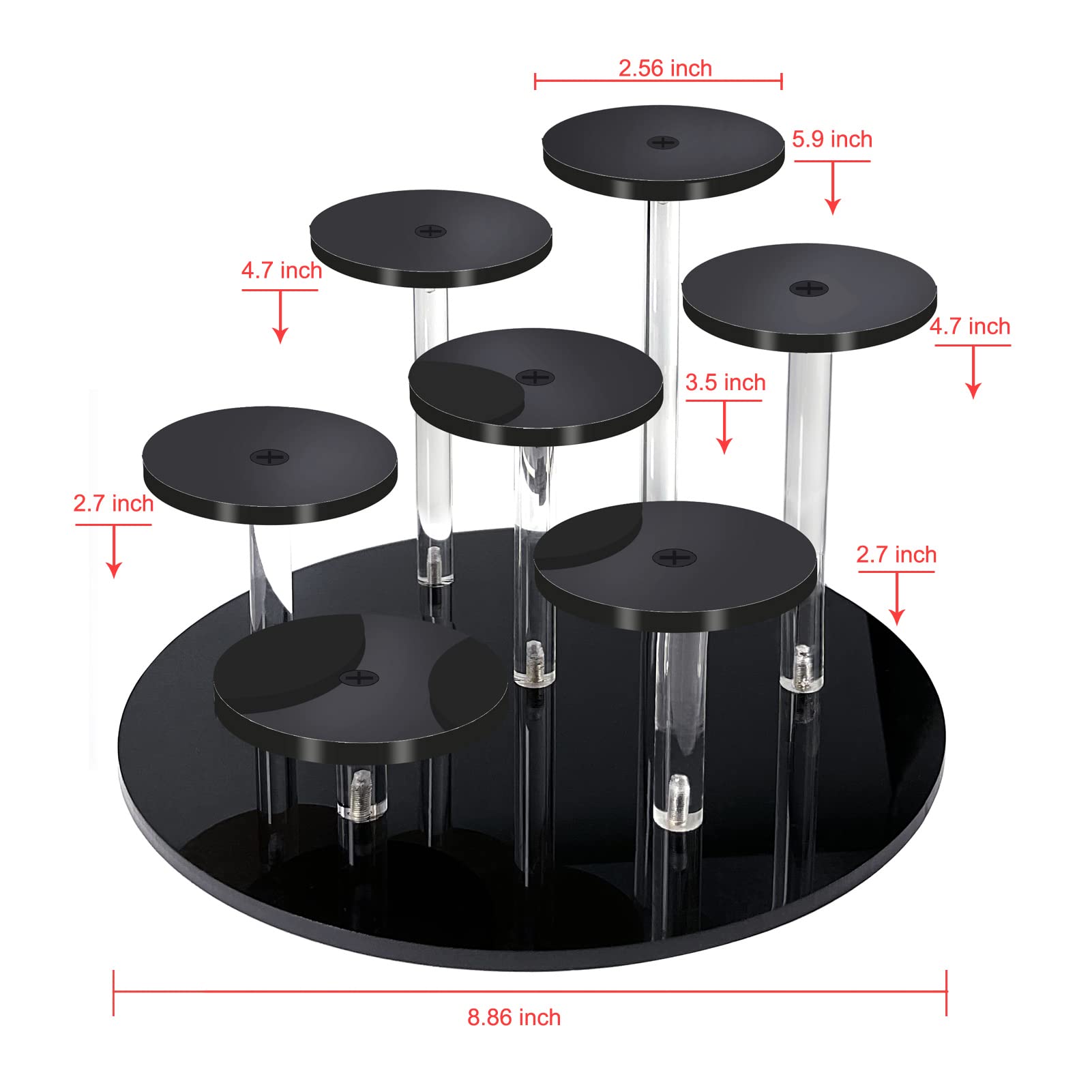 2.56 inch

5.9 inch

4.7 inch

4.7 inch

3.5 inch

2.7 inch

2.7 inch

8.86 inch