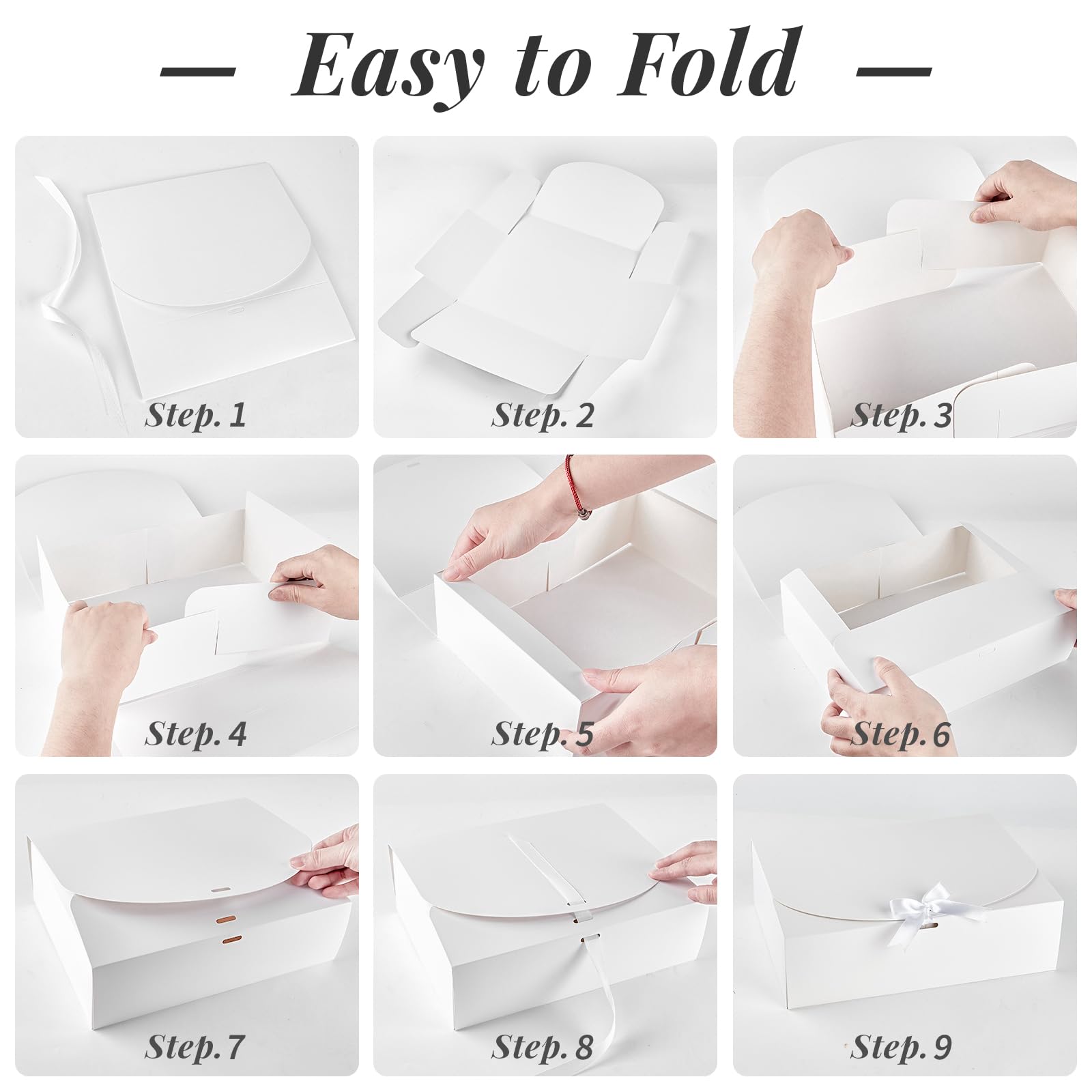 — Easy to Fold —

Step. 1

Step. 2

Step. 3

Step. 4

Step. 5

Step. 6

Step. 7

Step. 8

Step. 9