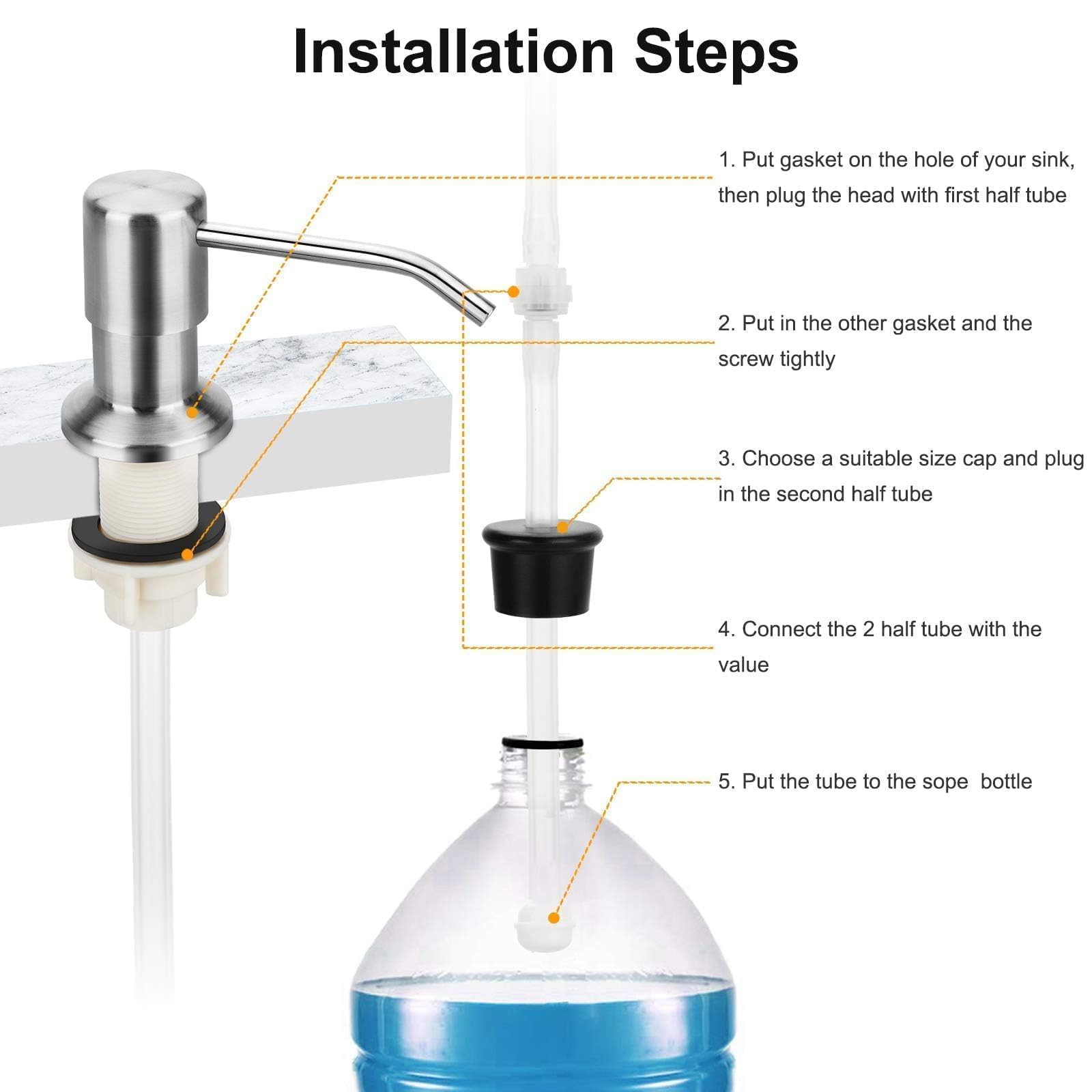 Installation Steps

1. Put gasket on the hole of your sink, then plug the head with first half tube

2. Put in the other gasket and the screw tightly

3. Choose a suitable size cap and plug in the second half tube

4. Connect the 2 half tube with the value

5. Put the tube to the sope bottle