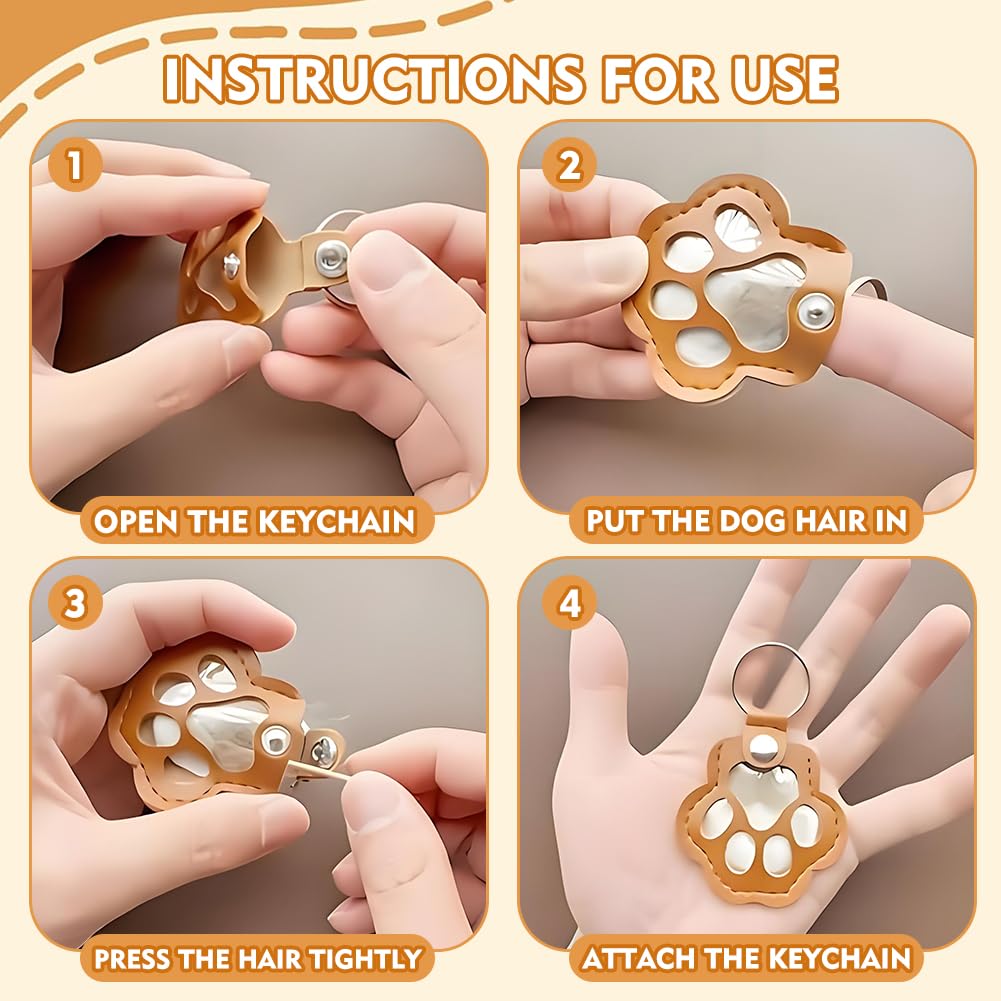 INSTRUCTIONS FOR USE

1
OPEN THE KEYCHAIN

2
PUT THE DOG HAIR IN

3
PRESS THE HAIR TIGHTLY

4
ATTACH THE KEYCHAIN