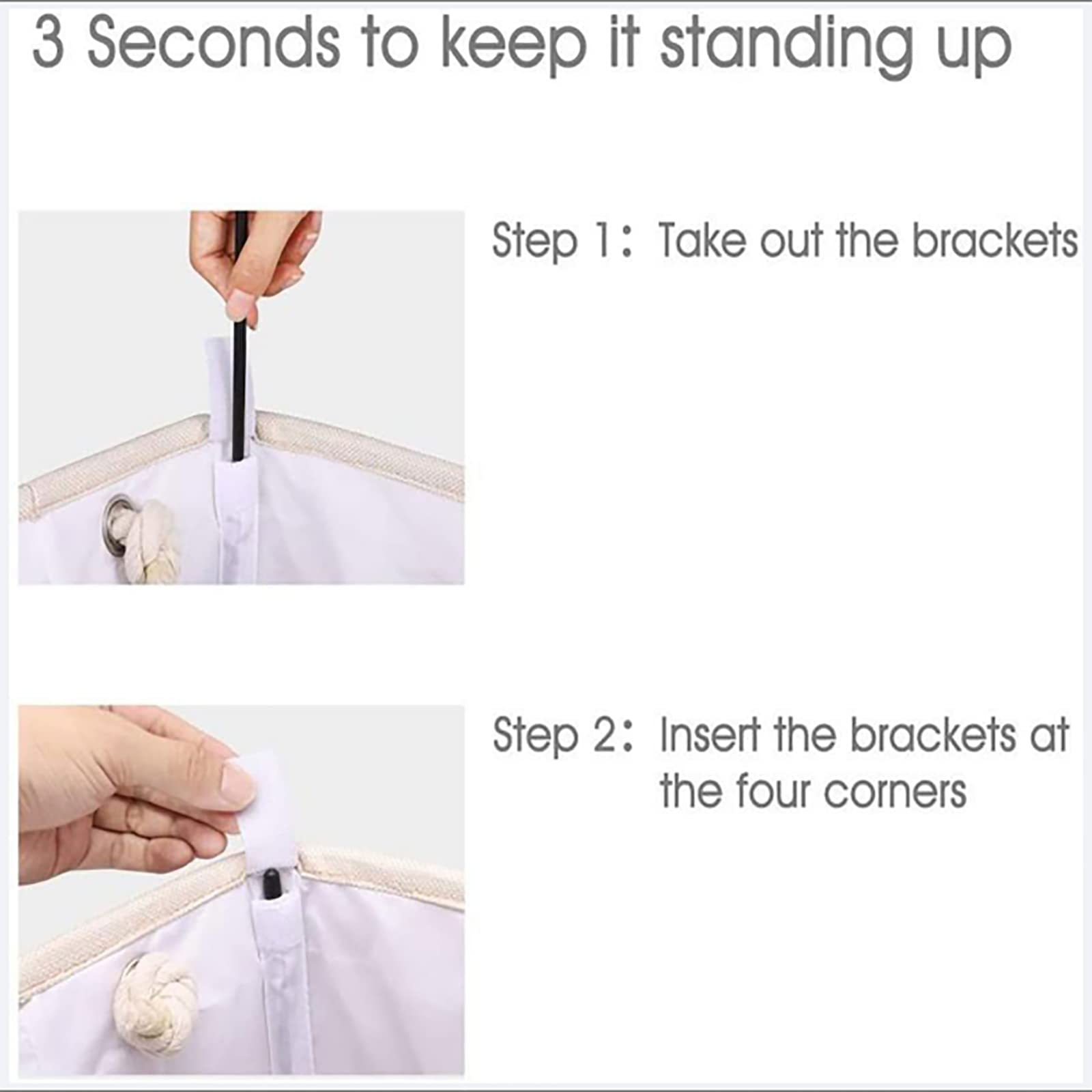 3 Seconds to keep it standing up

Step 1： Take out the brackets

Step 2： Insert the brackets at the four corners