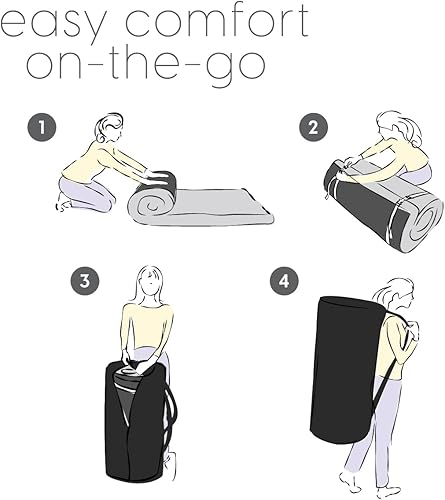 easy comfort on-the-go

1

2

3

4