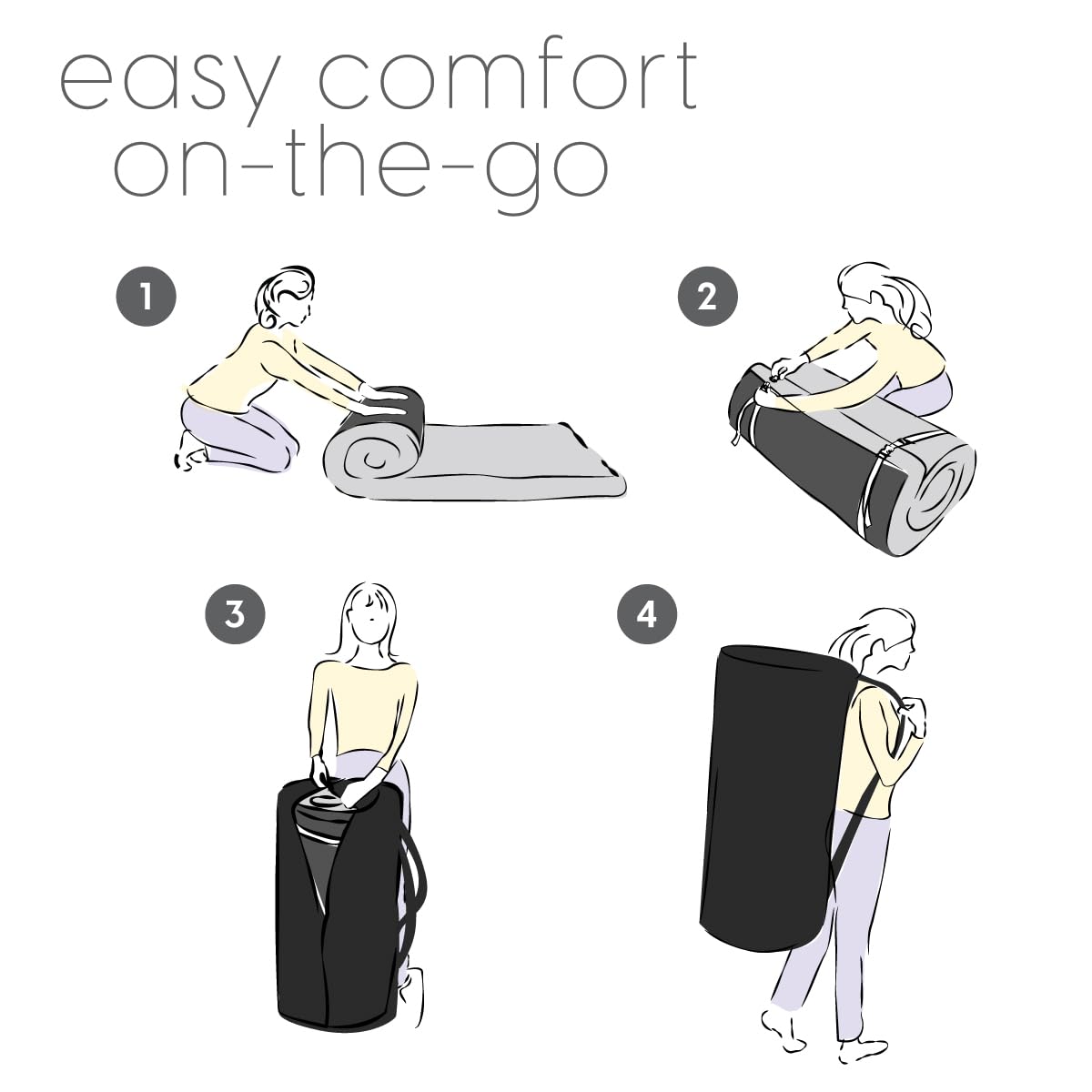 easy comfort on-the-go

1

2

3

4