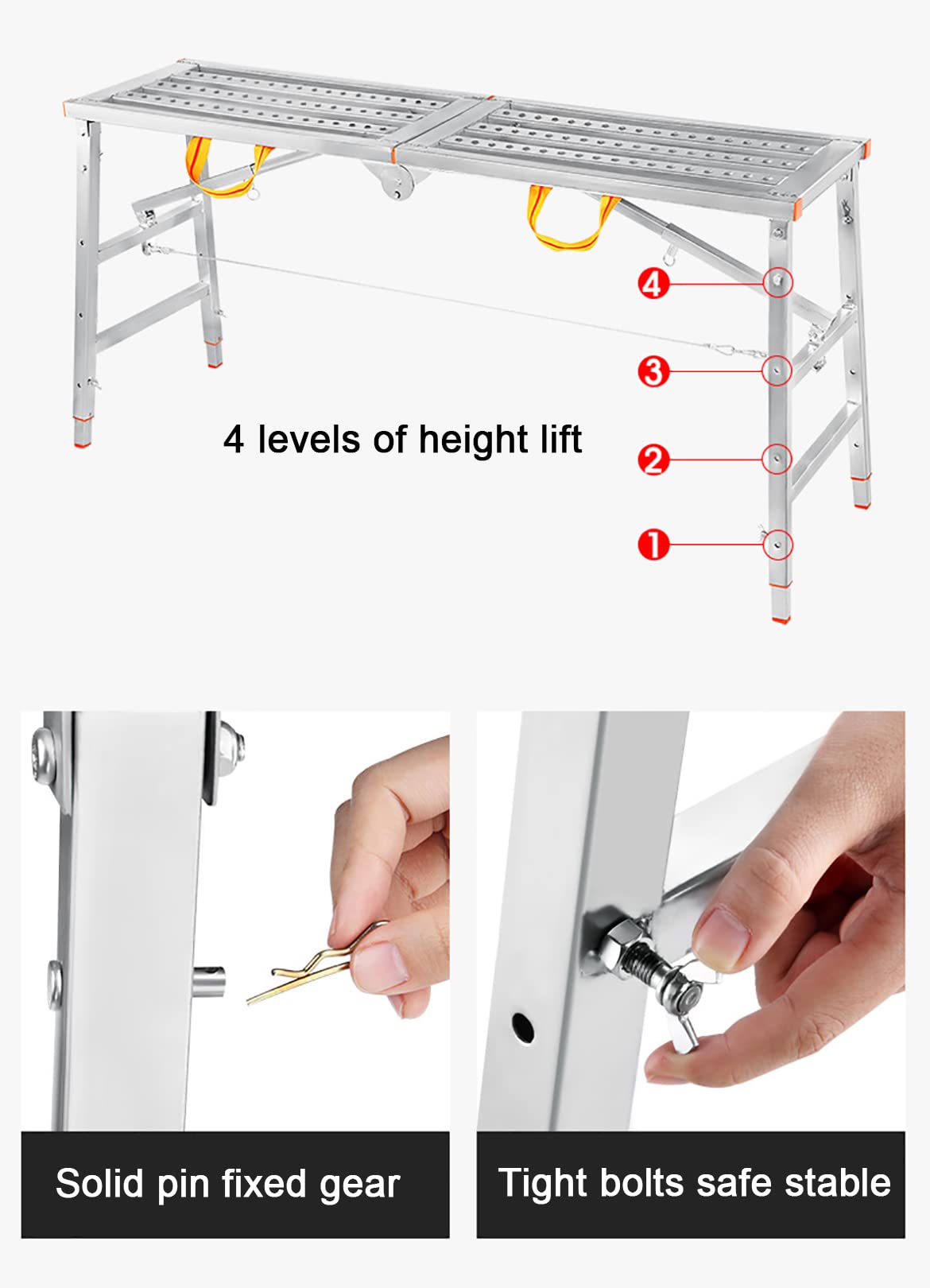 4

3

4 levels of height lift

2

1

Solid pin fixed gear

Tight bolts safe stable