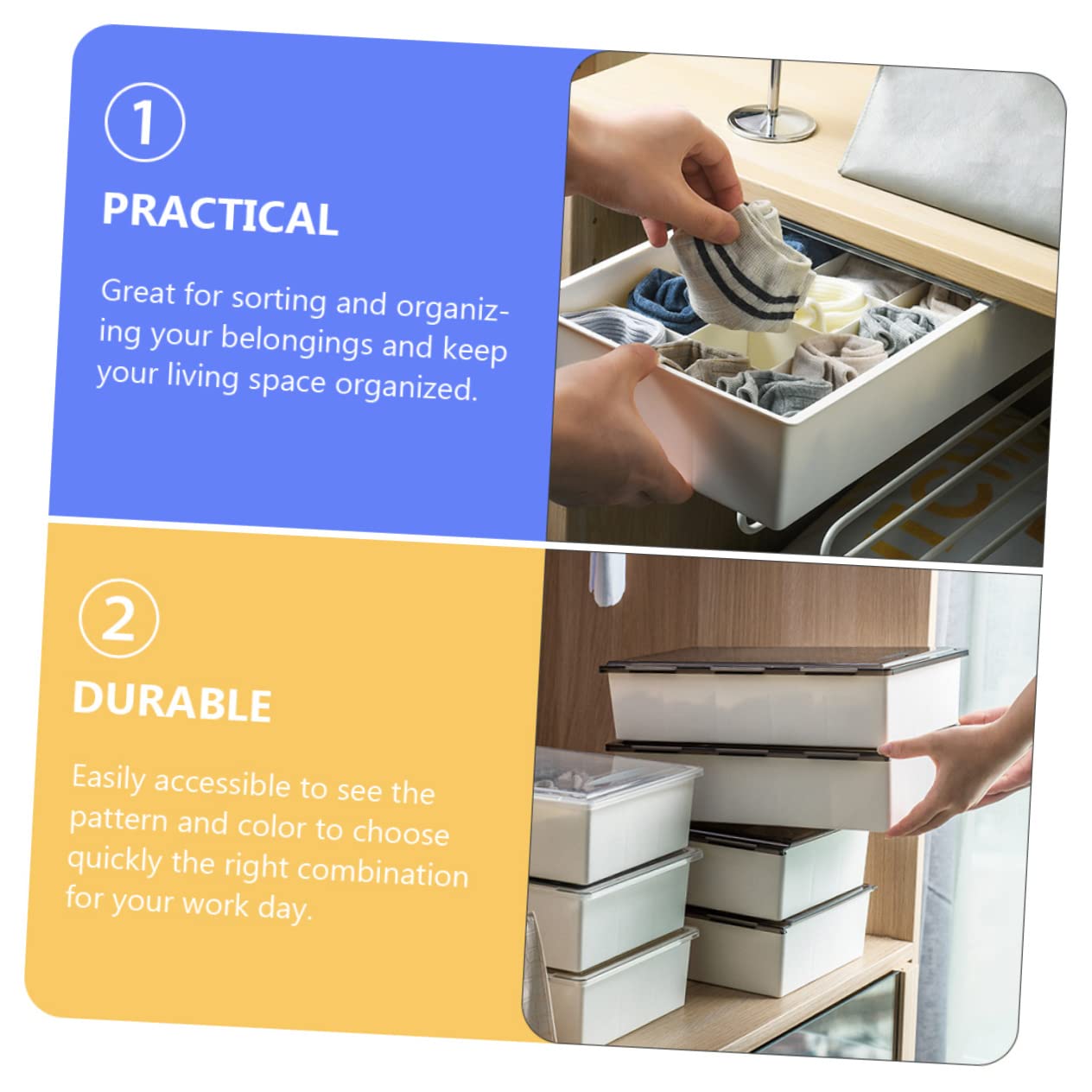 ①

PRACTICAL

Great for sorting and organizing your belongings and keep your living space organized.

②

DURABLE

Easily accessible to see the pattern and color to choose quickly the right combination for your work day.