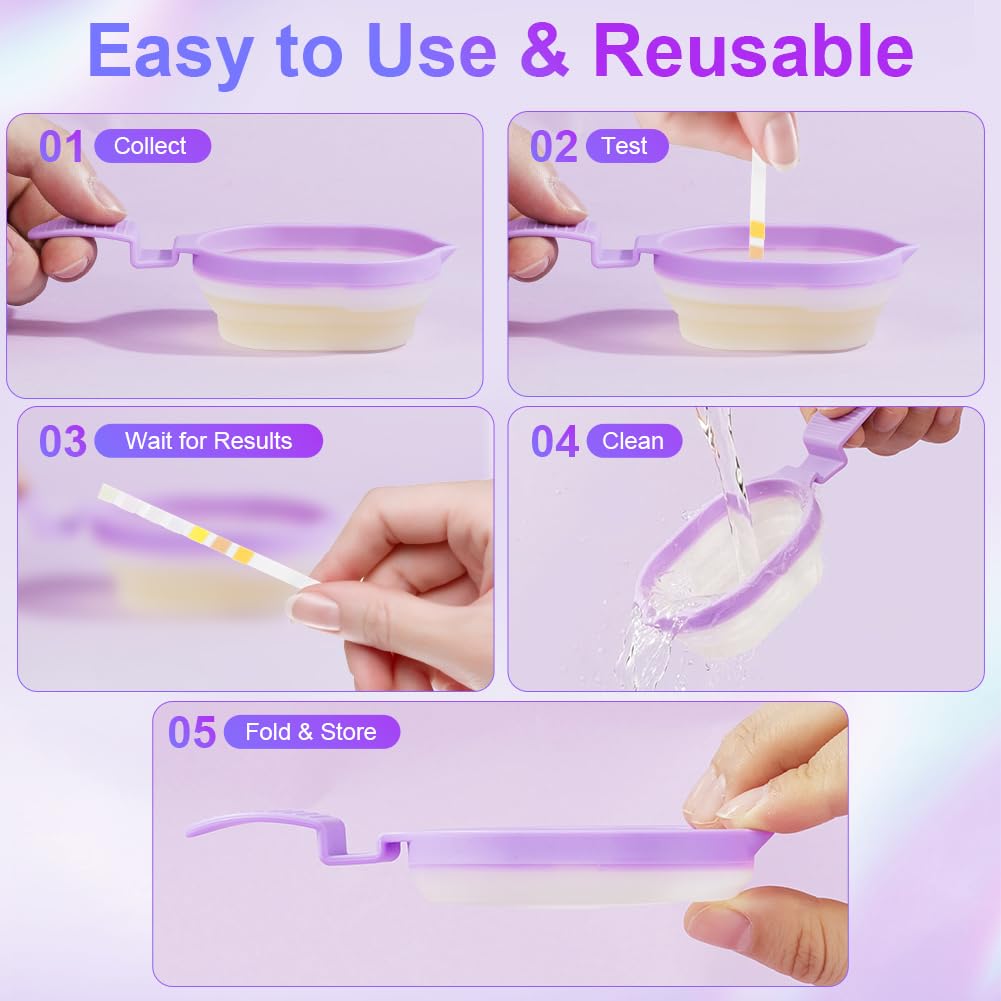 Easy to Use & Reusable

01 Collect

02 Test

03 Wait for Results

04 Clean

05 Fold & Store