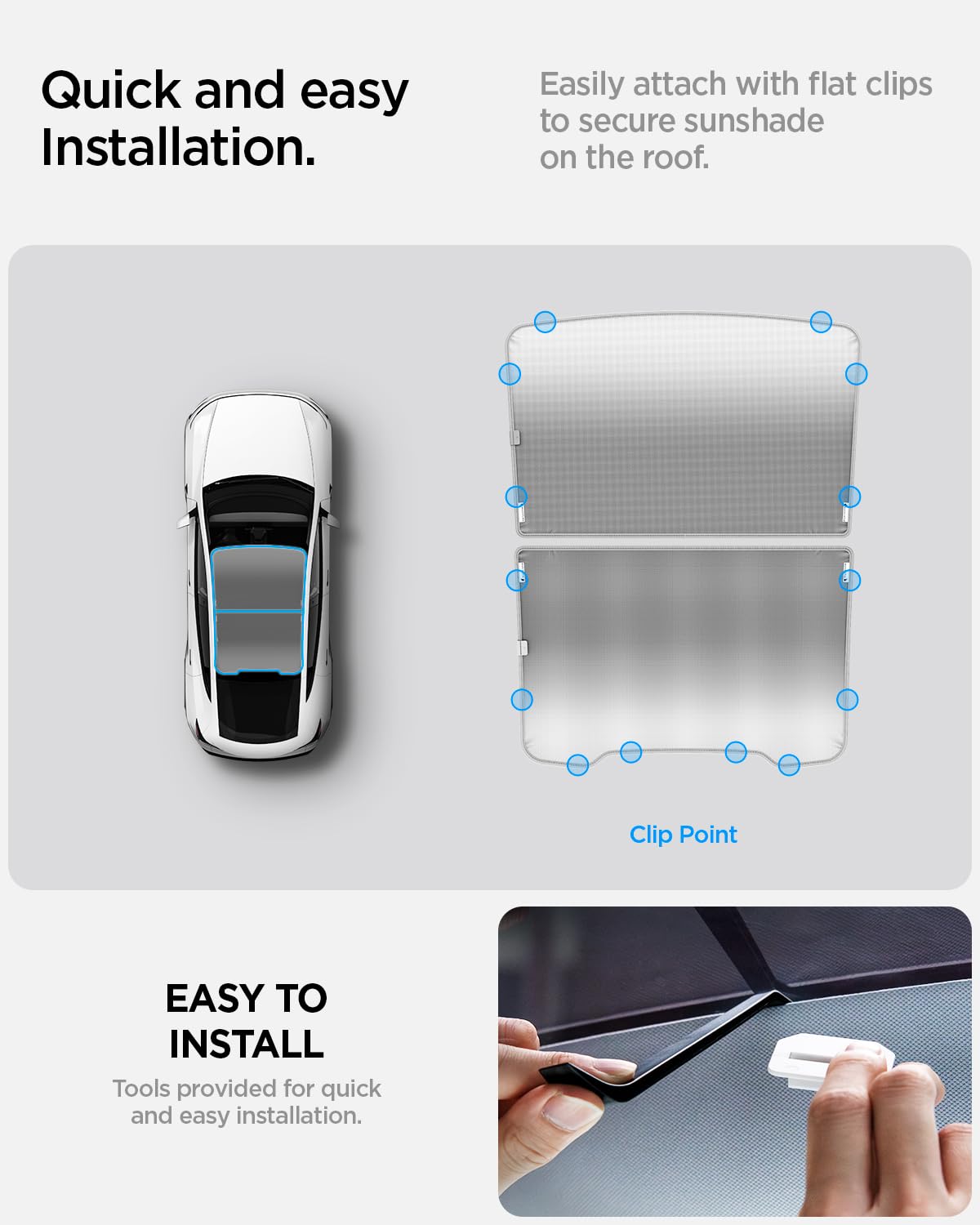 Quick and easy Installation.

Easily attach with flat clips to secure sunshade on the roof.

Clip Point

EASY TO INSTALL

Tools provided for quick and easy installation.