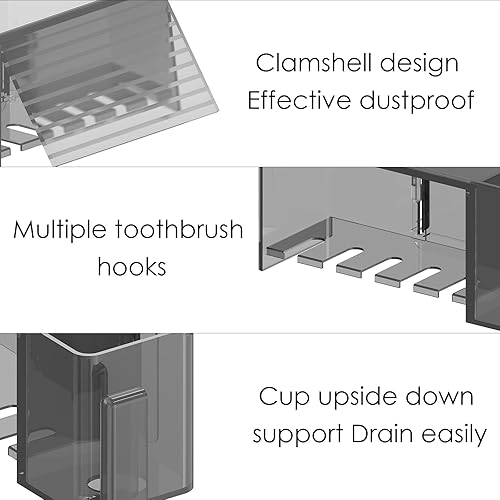 Clamshell design
Effective dustproof

Multiple toothbrush hooks

Cup upside down support Drain easily