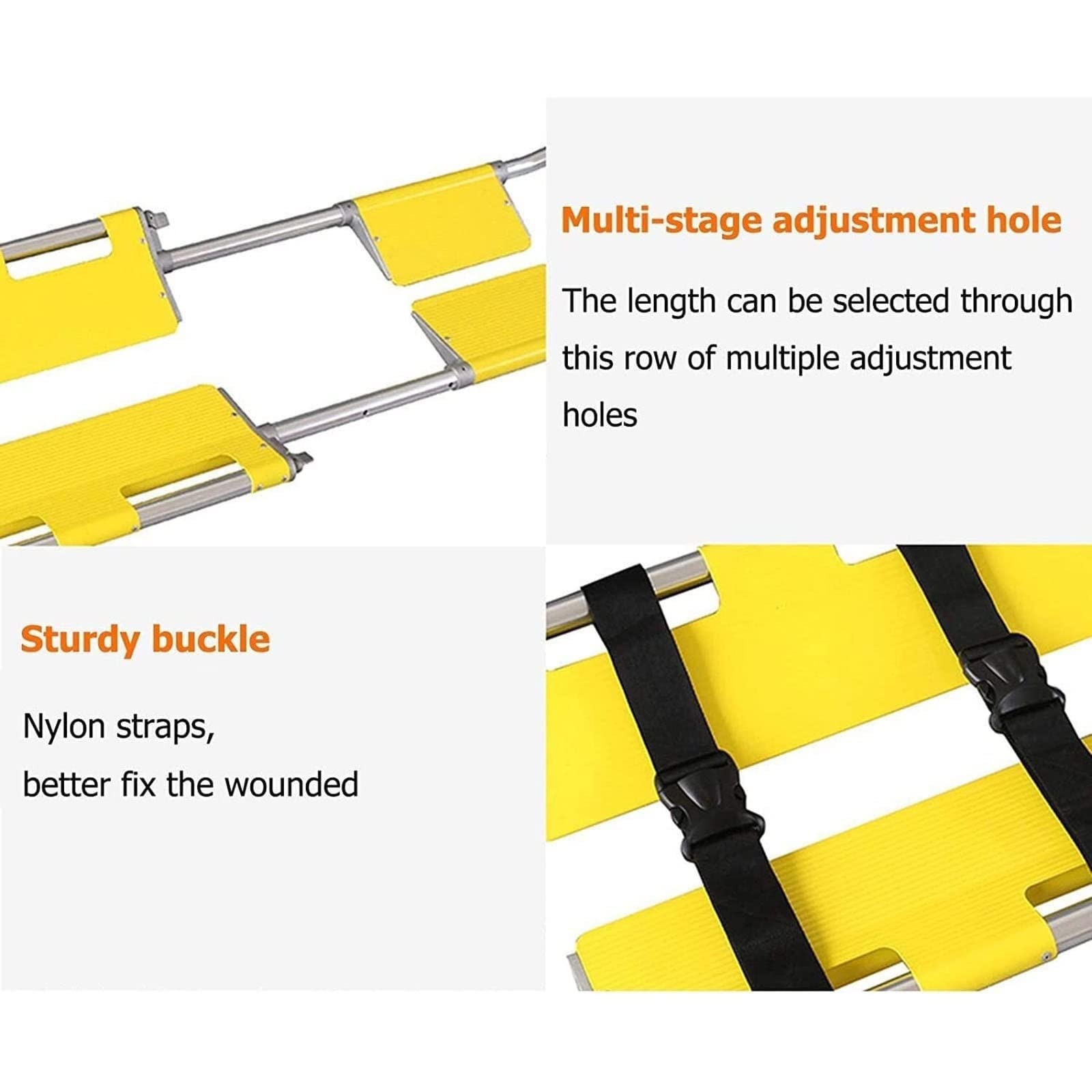 Multi-stage adjustment hole

The length can be selected through this row of multiple adjustment holes

Sturdy buckle

Nylon straps,
better fix the wounded