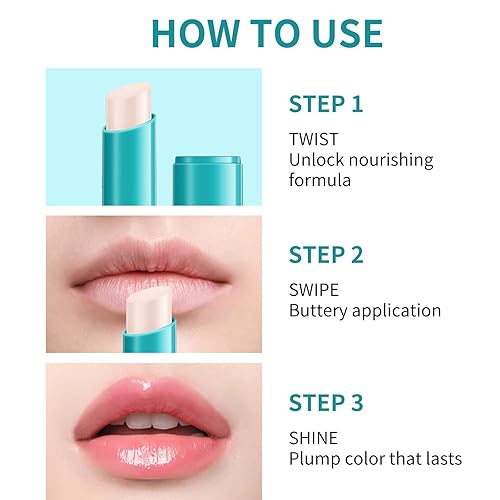 HOW TO USE

STEP 1

TWIST
Unlock nourishing formula

STEP 2

SWIPE
Buttery application

STEP 3

SHINE
Plump color that lasts