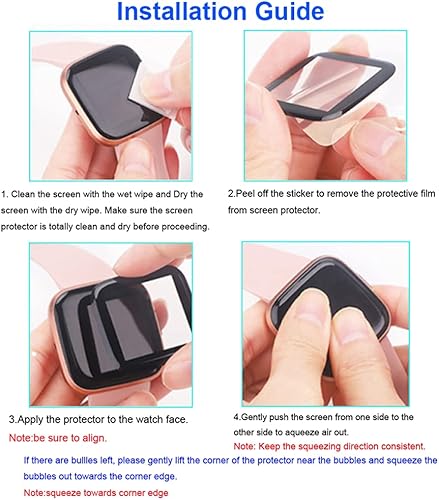 Installation Guide

1. Clean the screen with the wet wipe and Dry the screen with the dry wipe. Make sure the screen protector is totally clean and dry before proceeding.

2.Peel off the sticker to remove the protective film from screen protector.

3.Apply the protector to the watch face.

Note:be sure to align.

4.Gently push the screen from one side to the other side to aqueeze air out.

Note: Keep the squeezing direction consistent.

If there are bullles left, please gently lift the corner of the protector near the bubbles and squeeze the bubbles out towards the corner edge.

Note:squeeze towards corner edge