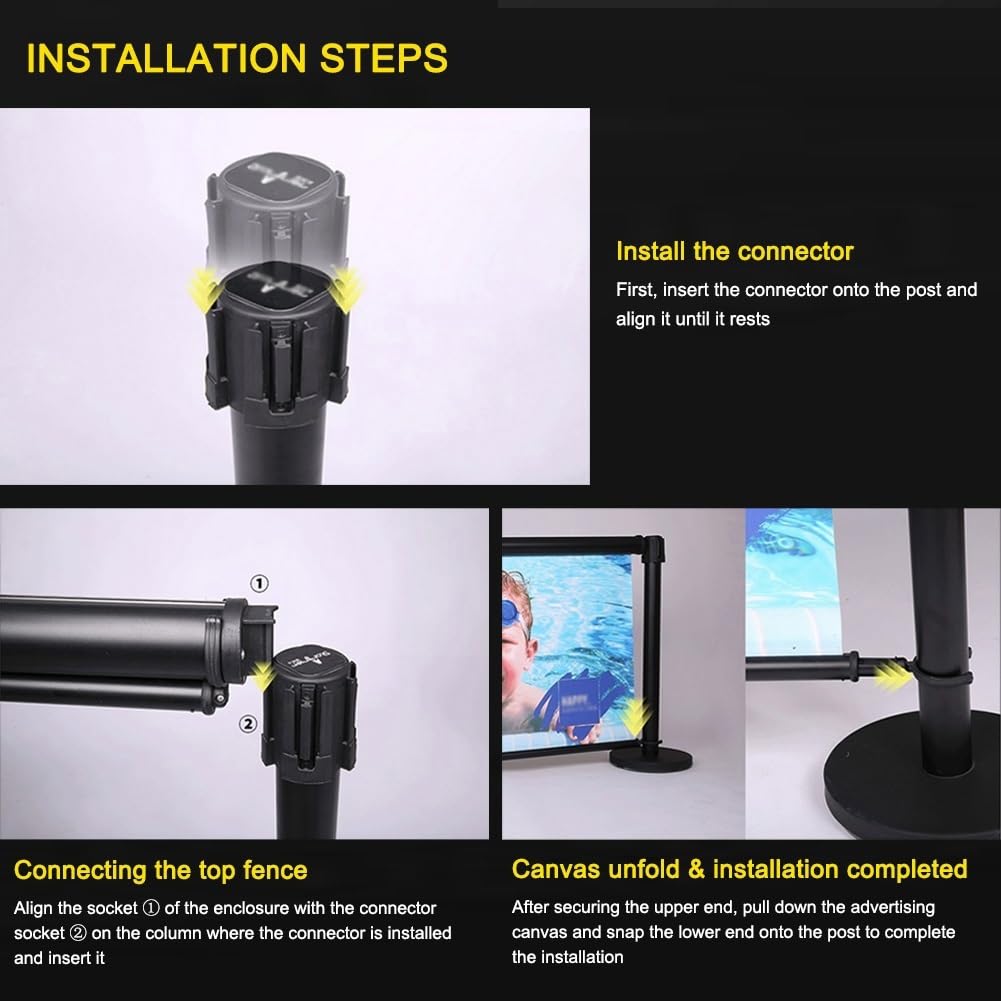 INSTALLATION STEPS

Install the connector

First, insert the connector onto the post and align it until it rests

①

②

Connecting the top fence

Align the socket ① of the enclosure with the connector socket ② on the column where the connector is installed and insert it

Canvas unfold & installation completed

After securing the upper end, pull down the advertising canvas and snap the lower end onto the post to complete the installation