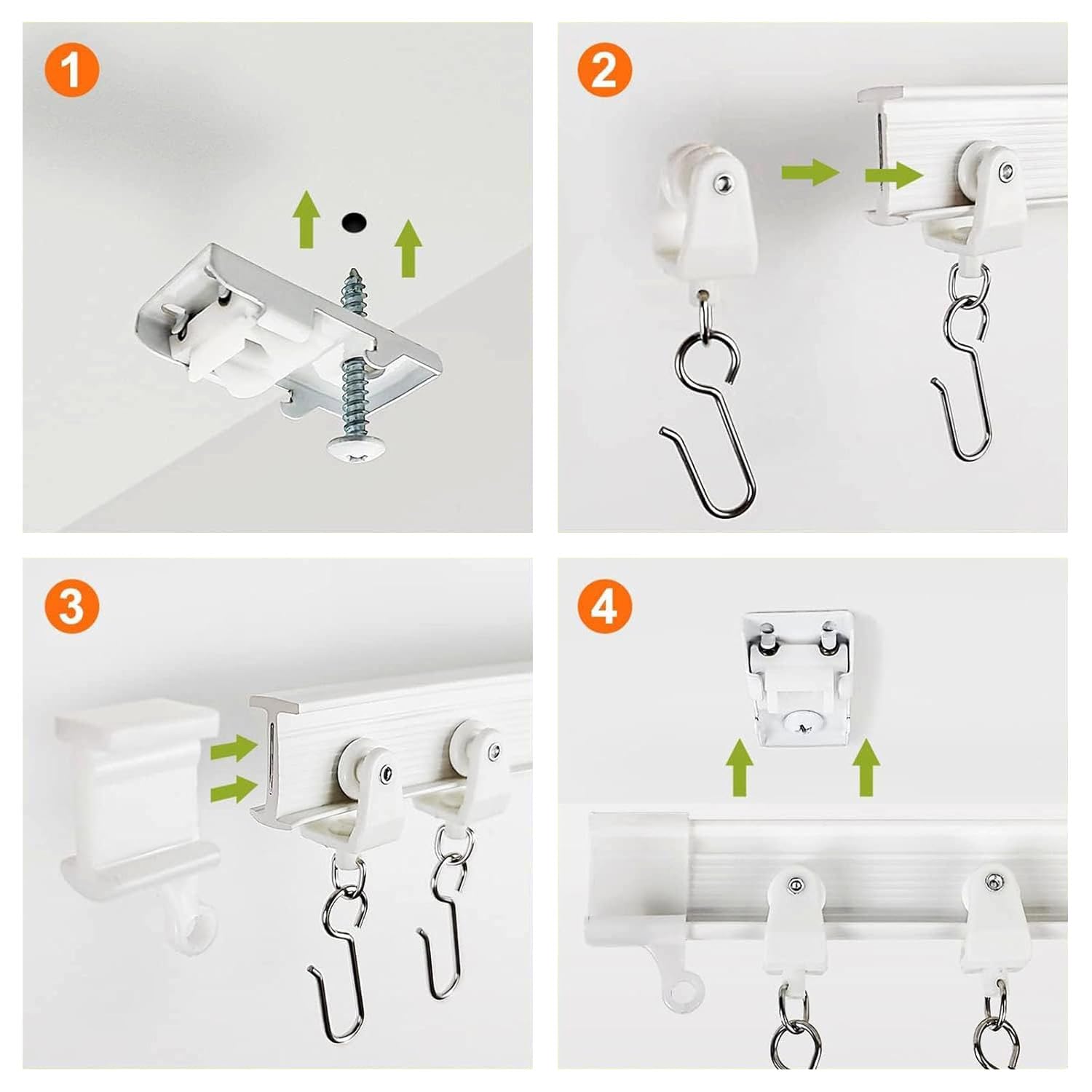 1

2

3

4