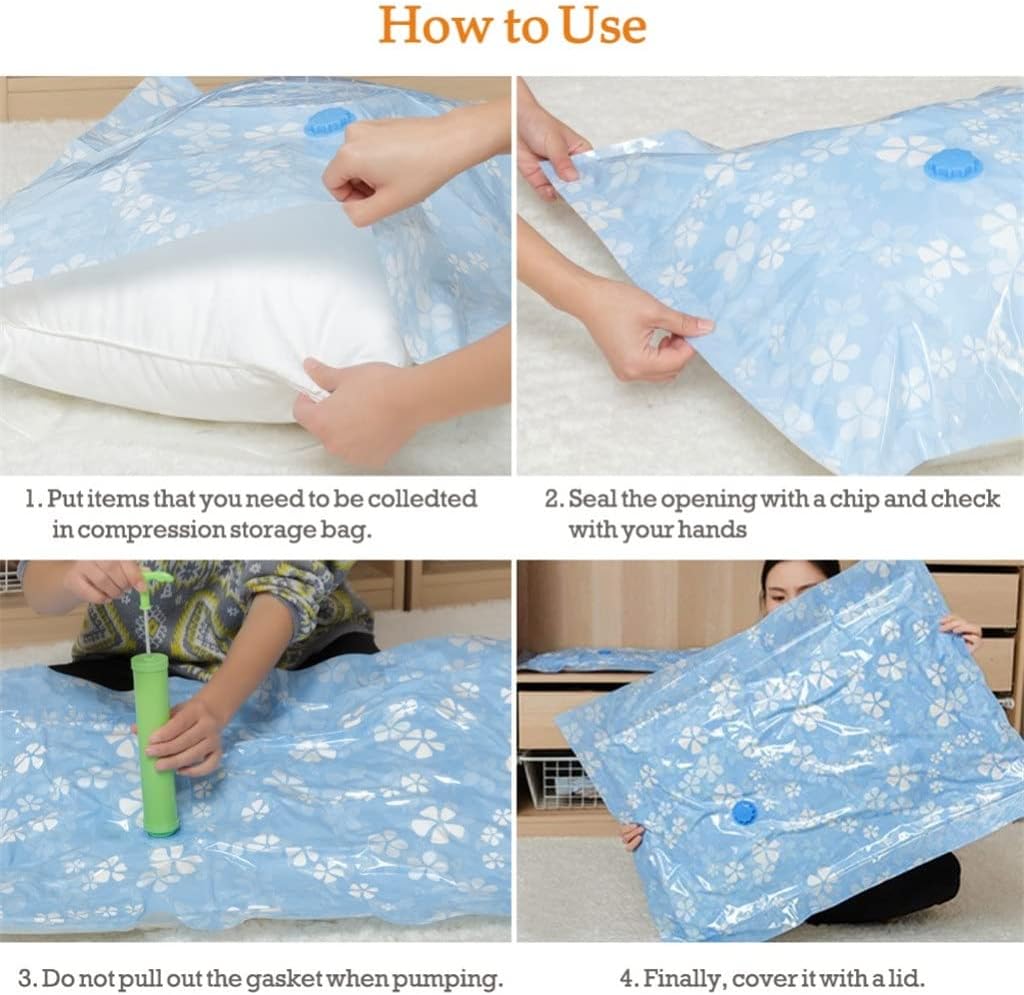 How to Use

1. Put items that you need to be colledted in compression storage bag.

2. Seal the opening with a chip and check with your hands

3. Do not pull out the gasket when pumping.

4. Finally, cover it with a lid.