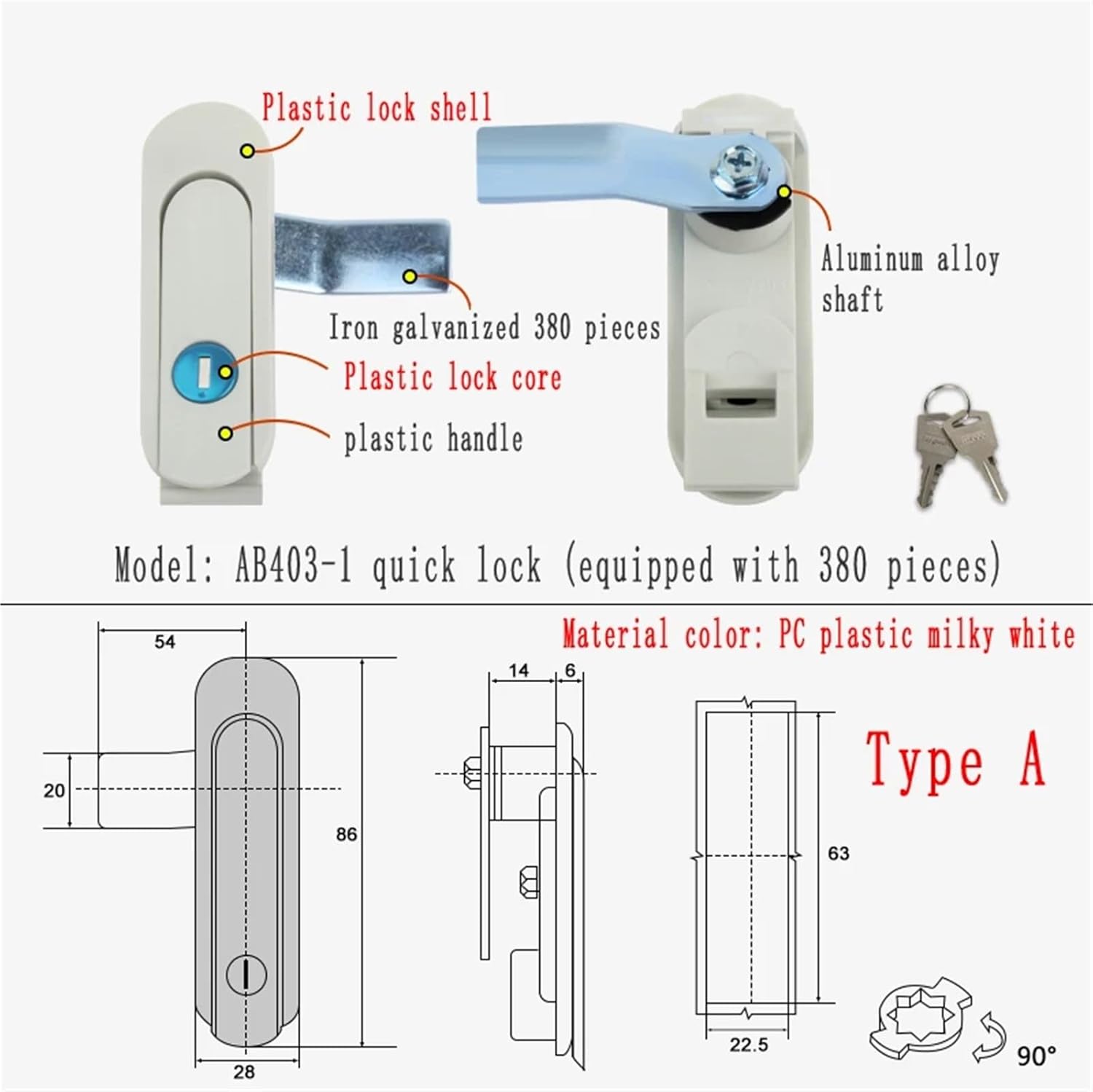 Plastic lock shell

Aluminum alloy shaft

Iron galvanized 380 pieces

Plastic lock core

plastic handle

Model: AB403-1 quick lock (equipped with 380 pieces)

Material color: PC plastic milky white

54

20

86

28

14

6

63

22.5

Type A

90°