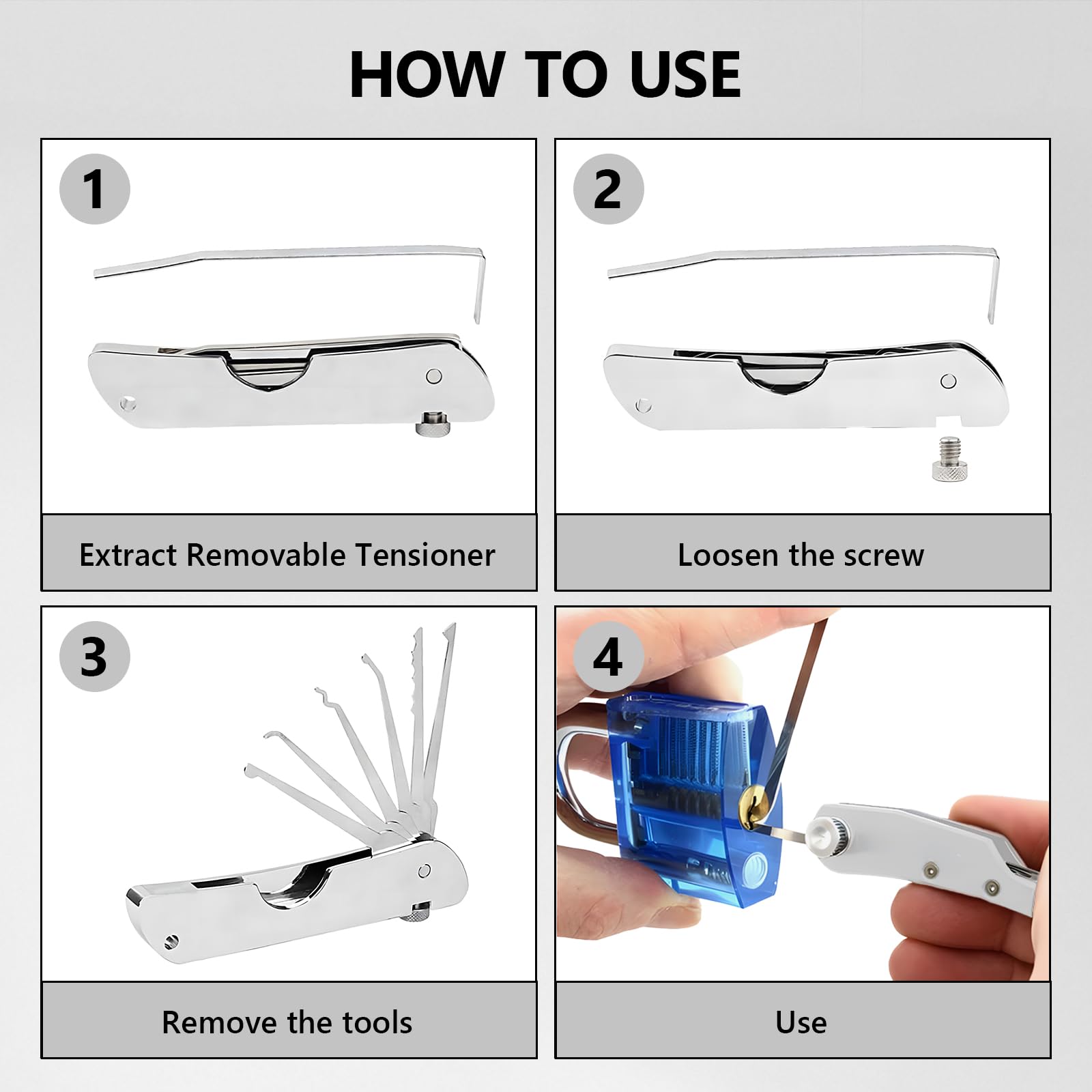 HOW TO USE

1

Extract Removable Tensioner

2

Loosen the screw

3

Remove the tools

4

Use