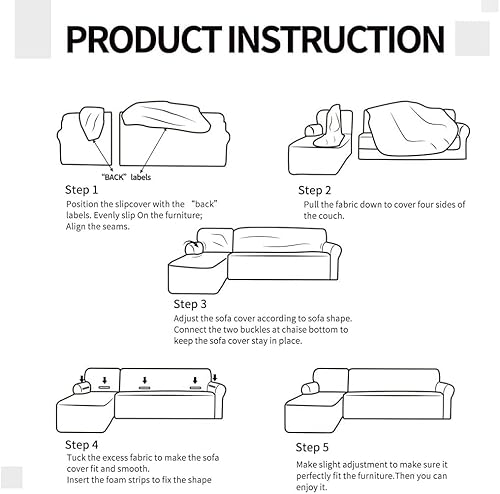 PRODUCT INSTRUCTION

"BACK" labels

Step 1
Position the slipcover with the "back" labels. Evenly slip On the furniture; Align the seams.

Step 2
Pull the fabric down to cover four sides of the couch.

Step 3
Adjust the sofa cover according to sofa shape. Connect the two buckles at chaise bottom to keep the sofa cover stay in place.

Step 4
Tuck the excess fabric to make the sofa cover fit and smooth.
Insert the foam strips to fix the shape

Step 5
Make slight adjustment to make sure it perfectly fit the furniture.Then you can enjoy it.