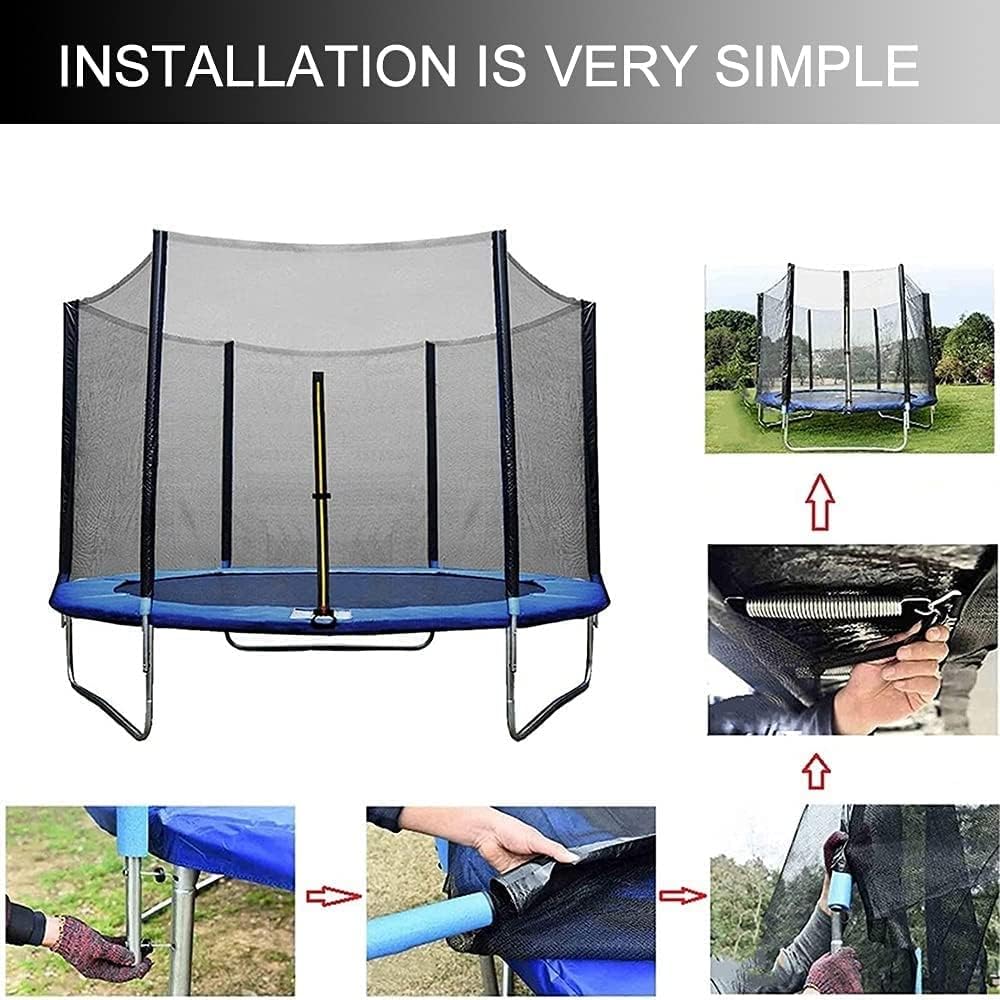 INSTALLATION IS VERY SIMPLE