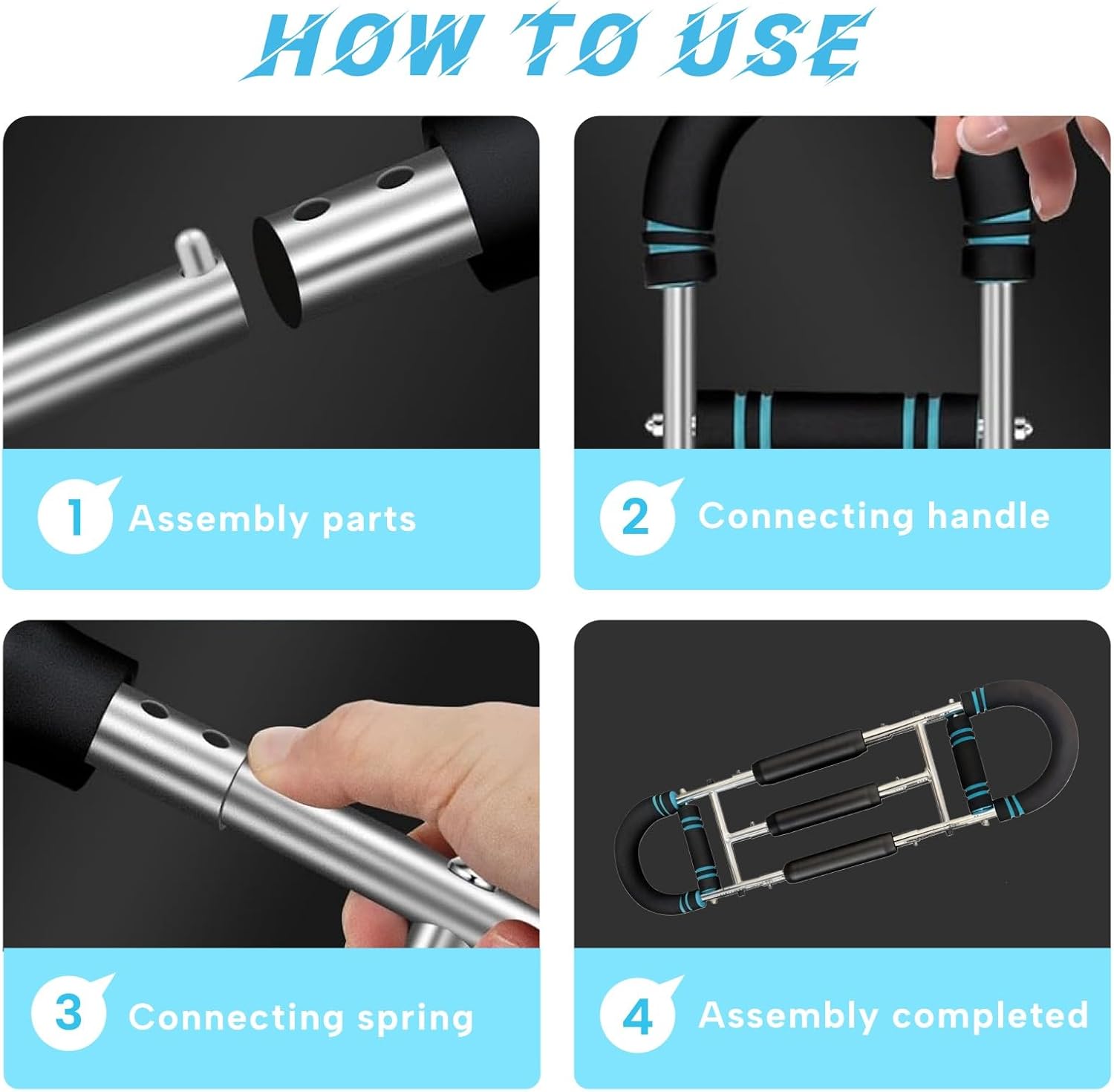 HOW TO USE

1 Assembly parts

2 Connecting handle

3 Connecting spring

4 Assembly completed