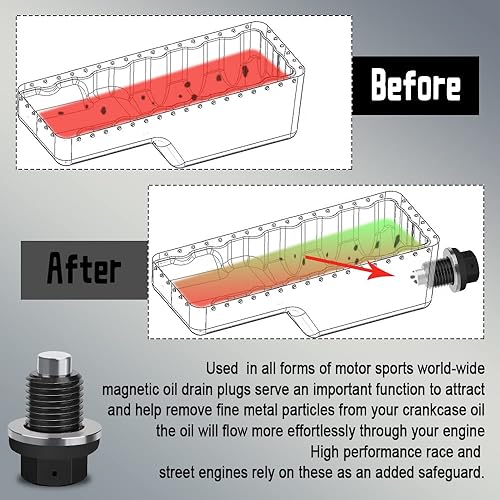 Before

After

Used in all forms of motor sports world-wide magnetic oil drain plugs serve an important function to attract and help remove fine metal particles from your crankcase oil the oil will flow more effortlessly through your engine High performance race and street engines rely on these as an added safeguard.