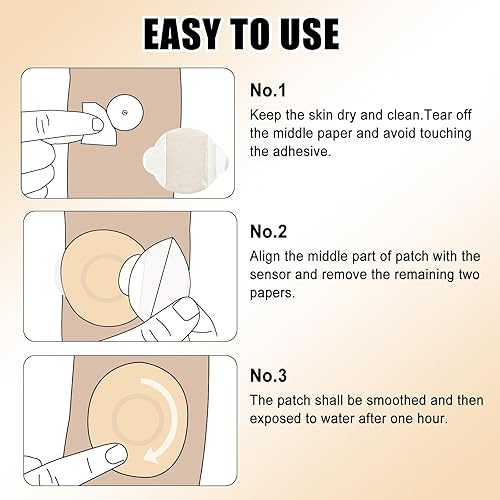 EASY TO USE

No.1

Keep the skin dry and clean.Tear off the middle paper and avoid touching the adhesive.

No.2

Align the middle part of patch with the sensor and remove the remaining two papers.

No.3

The patch shall be smoothed and then exposed to water after one hour.