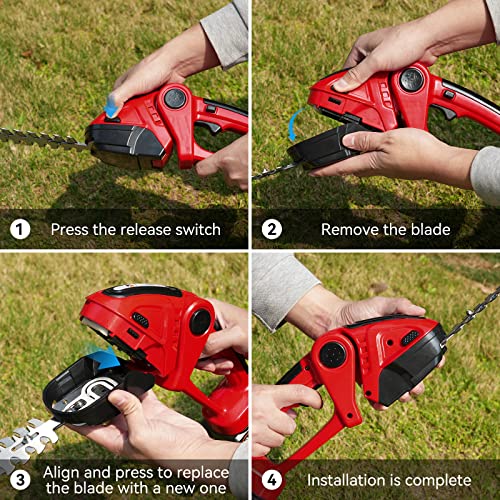 1 Press the release switch

2 Remove the blade

3 Align and press to replace the blade with a new one

4 Installation is complete