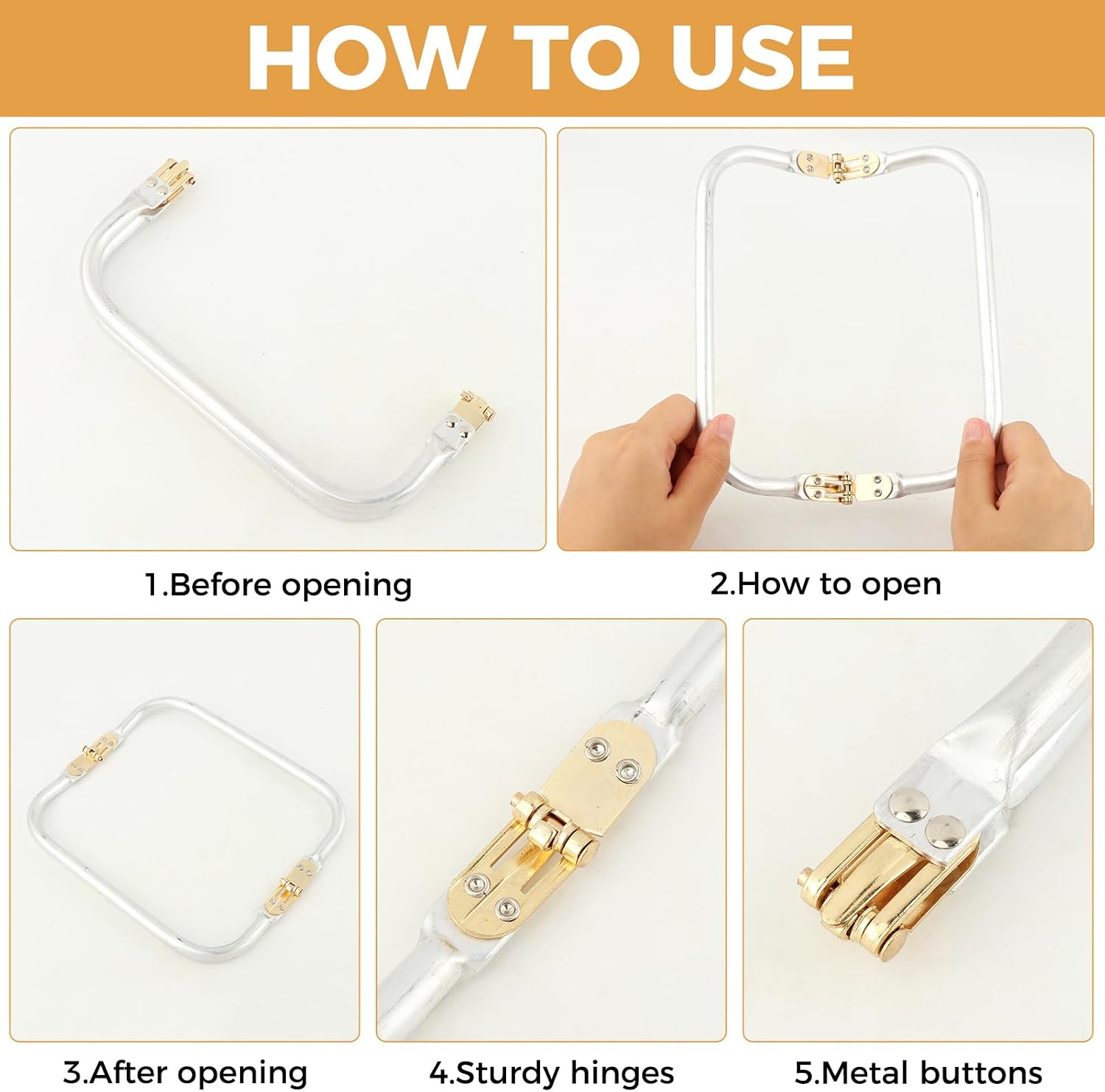 HOW TO USE

1.Before opening

2.How to open

3.After opening

4.Sturdy hinges

5.Metal buttons