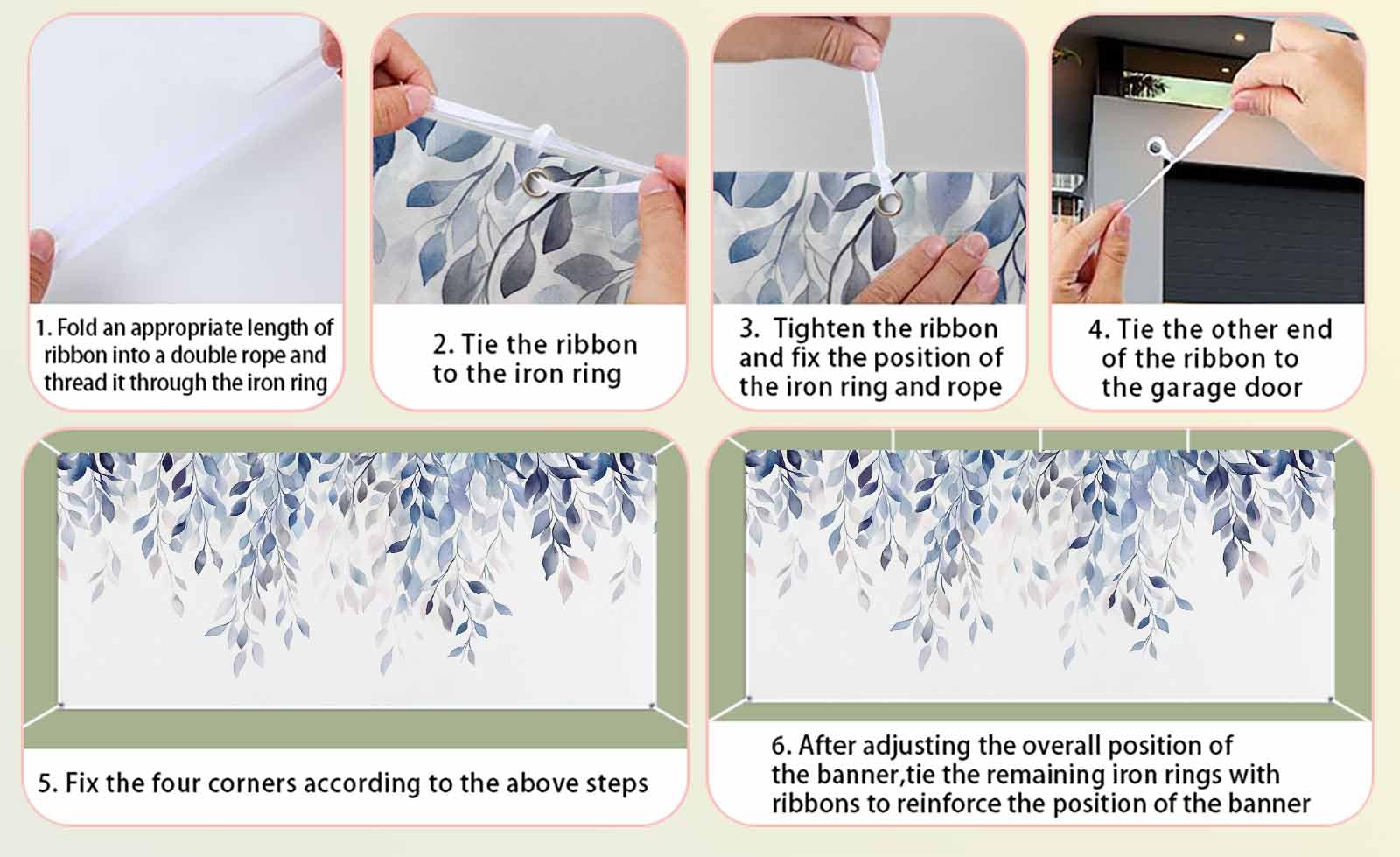 1. Fold an appropriate length of ribbon into a double rope and thread it through the iron ring

2. Tie the ribbon to the iron ring

3. Tighten the ribbon and fix the position of the iron ring and rope

4. Tie the other end of the ribbon to the garage door

5. Fix the four corners according to the above steps

6. After adjusting the overall position of the banner,tie the remaining iron rings with ribbons to reinforce the position of the banner