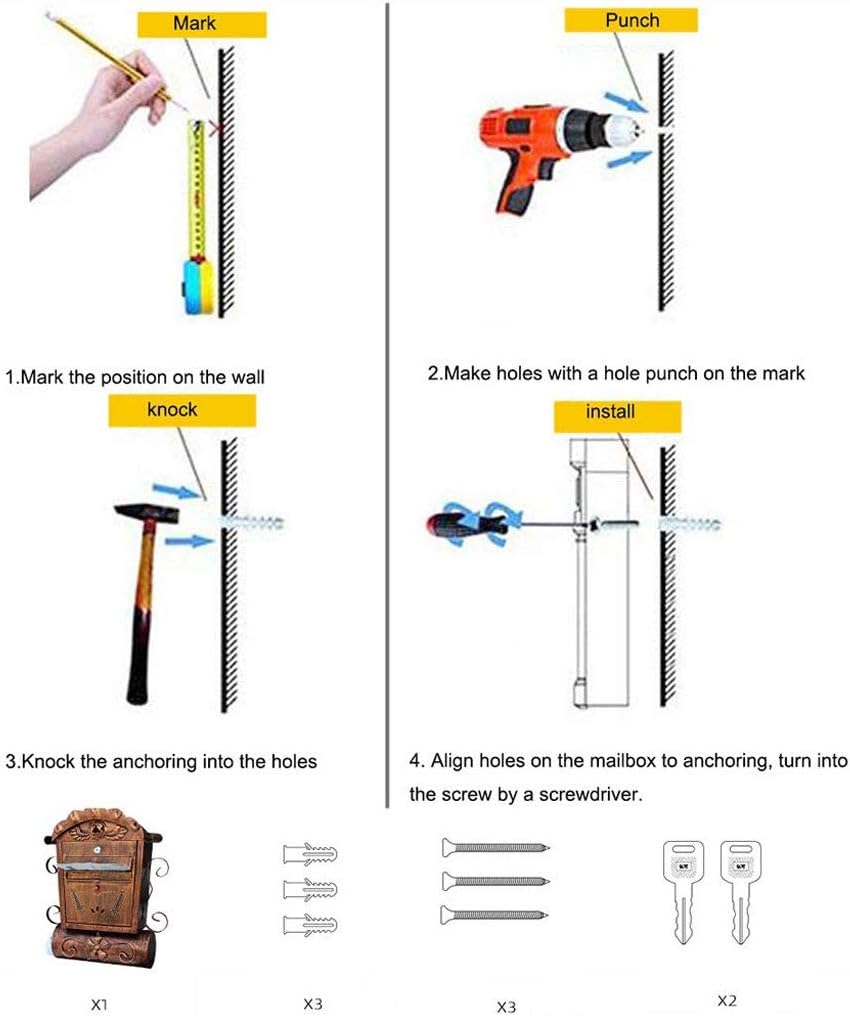 Mark

1.Mark the position on the wall

Punch

2.Make holes with a hole punch on the mark

knock

3.Knock the anchoring into the holes

install

4. Align holes on the mailbox to anchoring, turn into the screw by a screwdriver.

X1

X3

X3

X2