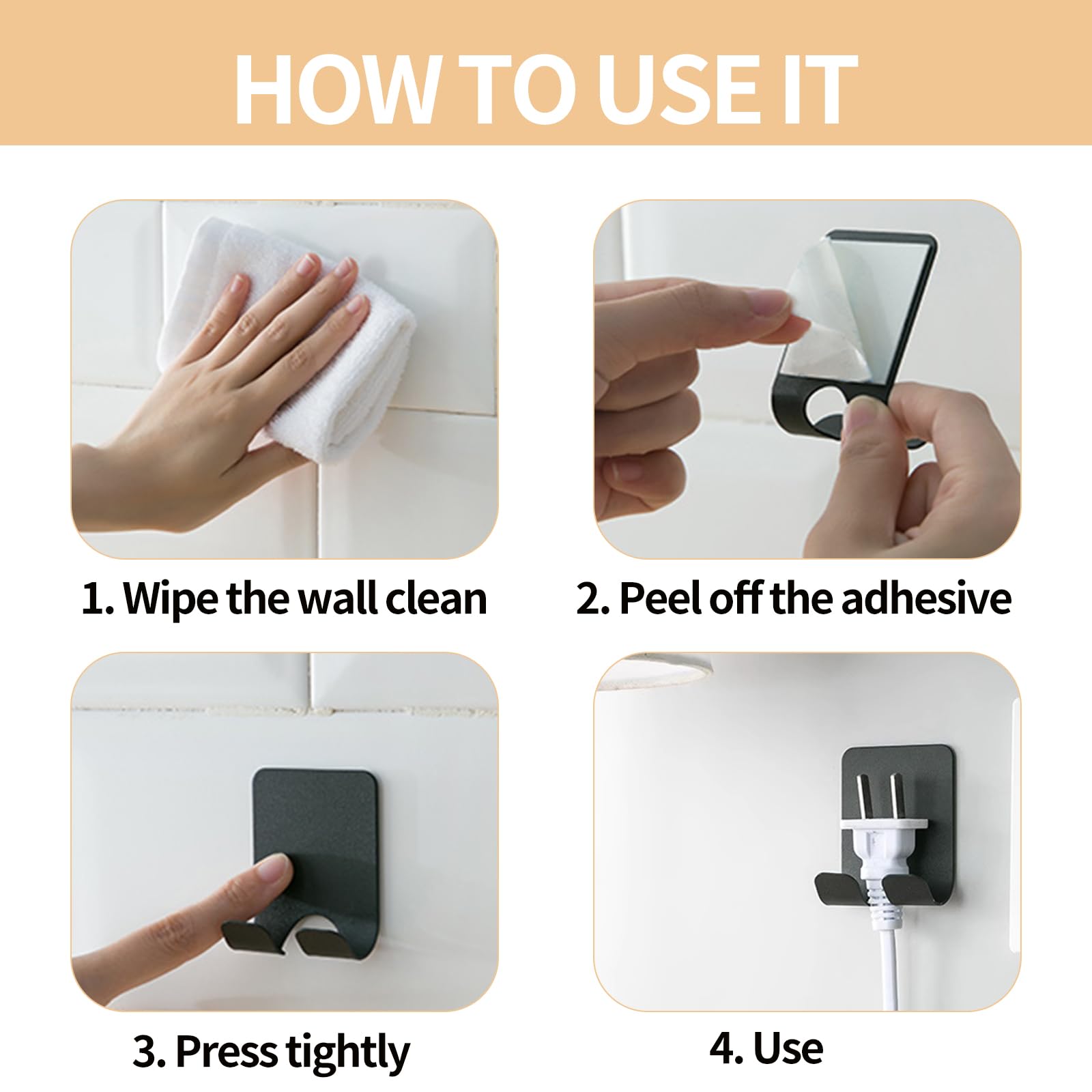 HOW TO USE IT

1. Wipe the wall clean

2. Peel off the adhesive

3. Press tightly

4. Use