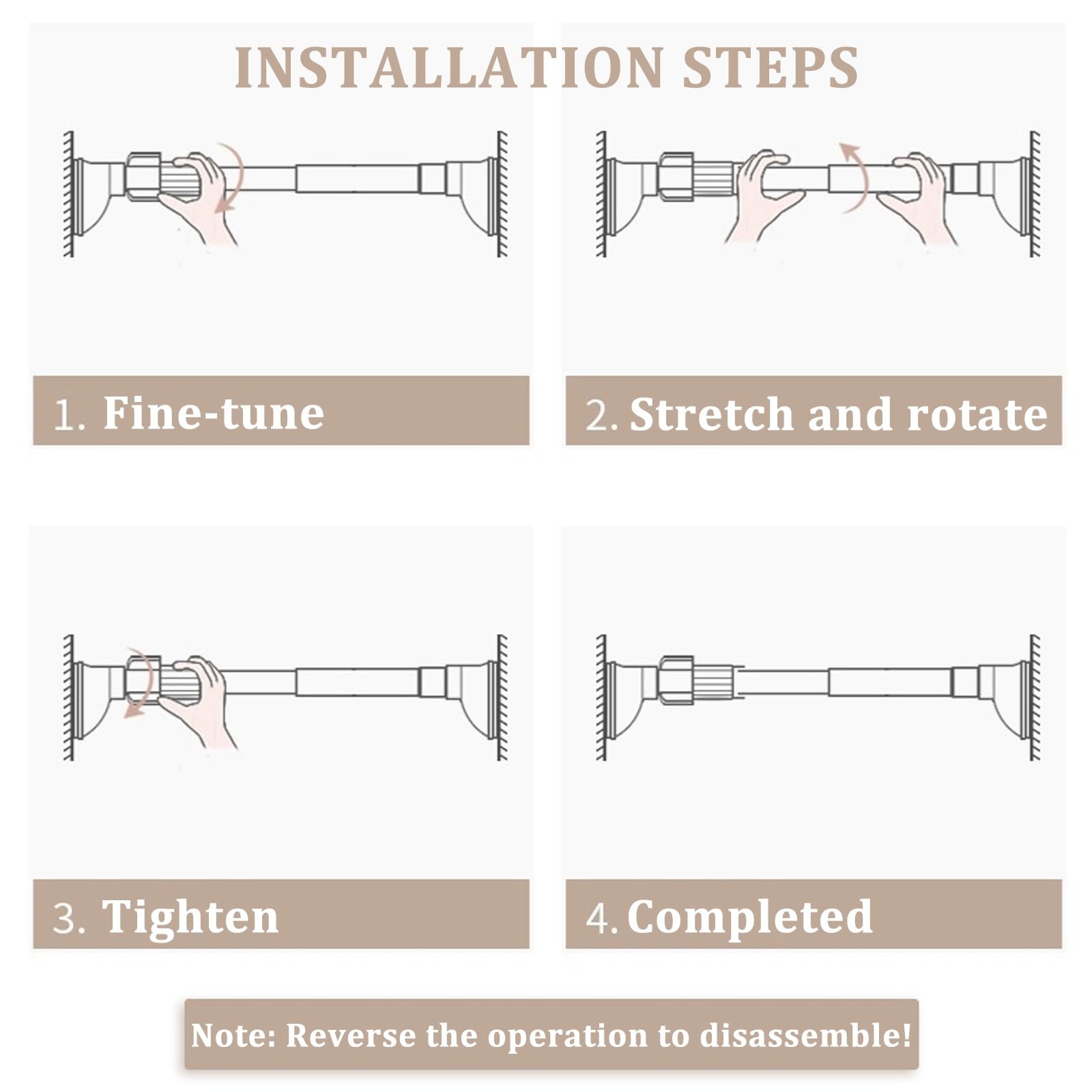 INSTALLATION STEPS

1. Fine-tune

2. Stretch and rotate

3. Tighten

4. Completed

Note: Reverse the operation to disassemble!