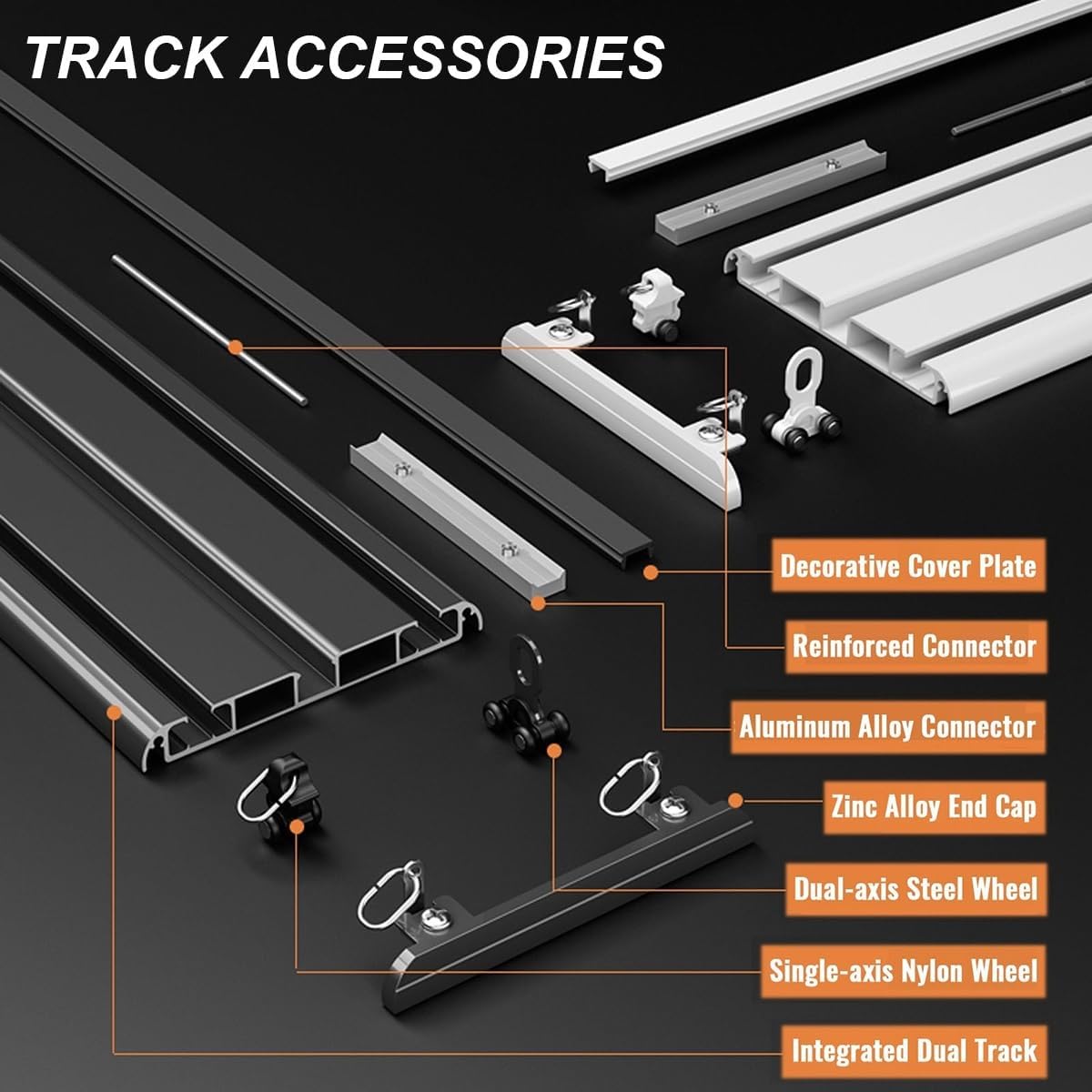 TRACK ACCESSORIES

Decorative Cover Plate

Reinforced Connector

Aluminum Alloy Connector

Zinc Alloy End Cap

Dual-axis Steel Wheel

Single-axis Nylon Wheel

Integrated Dual Track