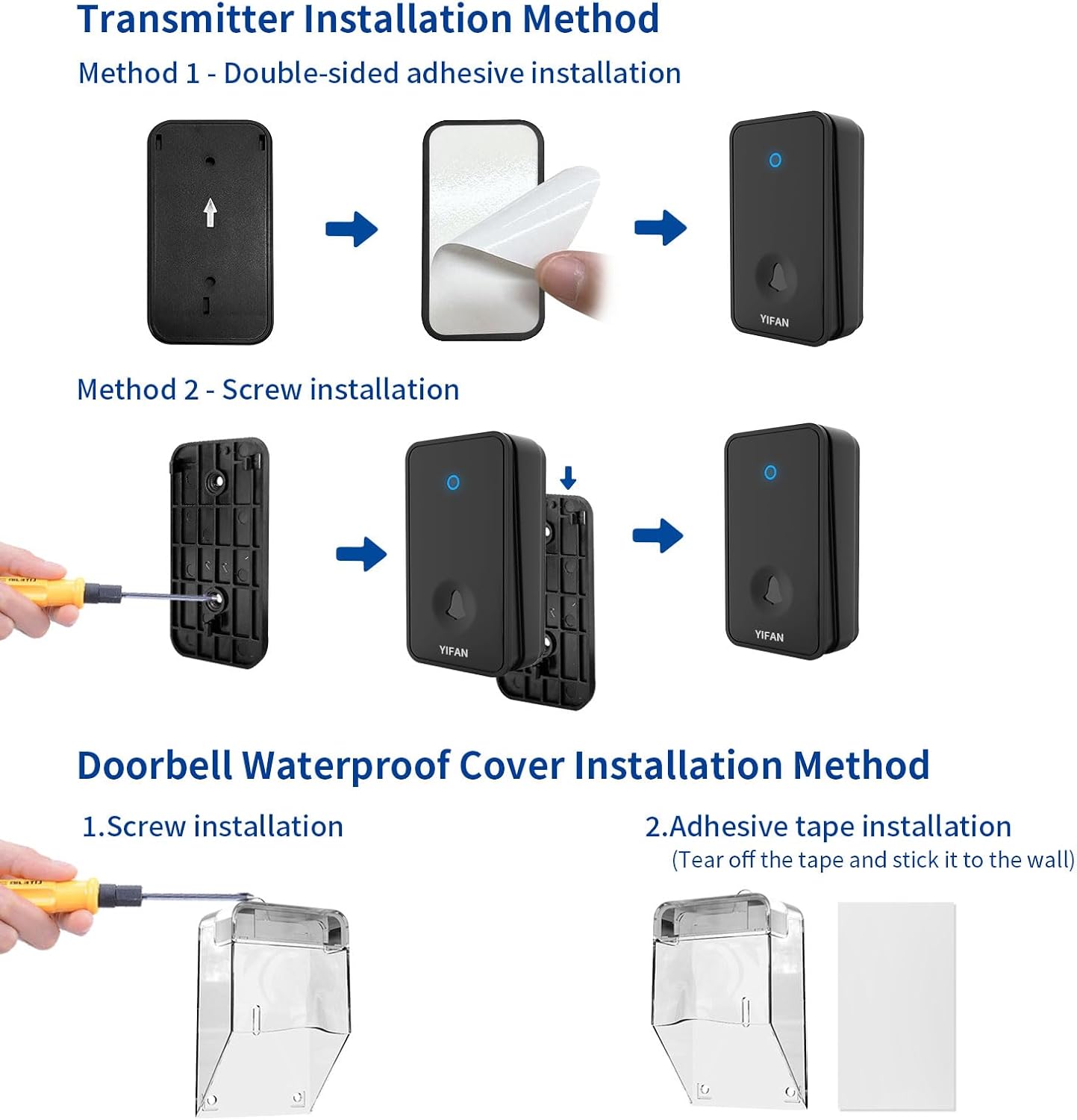 Transmitter Installation Method

Method 1 - Double-sided adhesive installation

YIFAN

Method 2 - Screw installation

YIFAN

YIFAN

Doorbell Waterproof Cover Installation Method

1.Screw installation

2.Adhesive tape installation
(Tear off the tape and stick it to the wall)