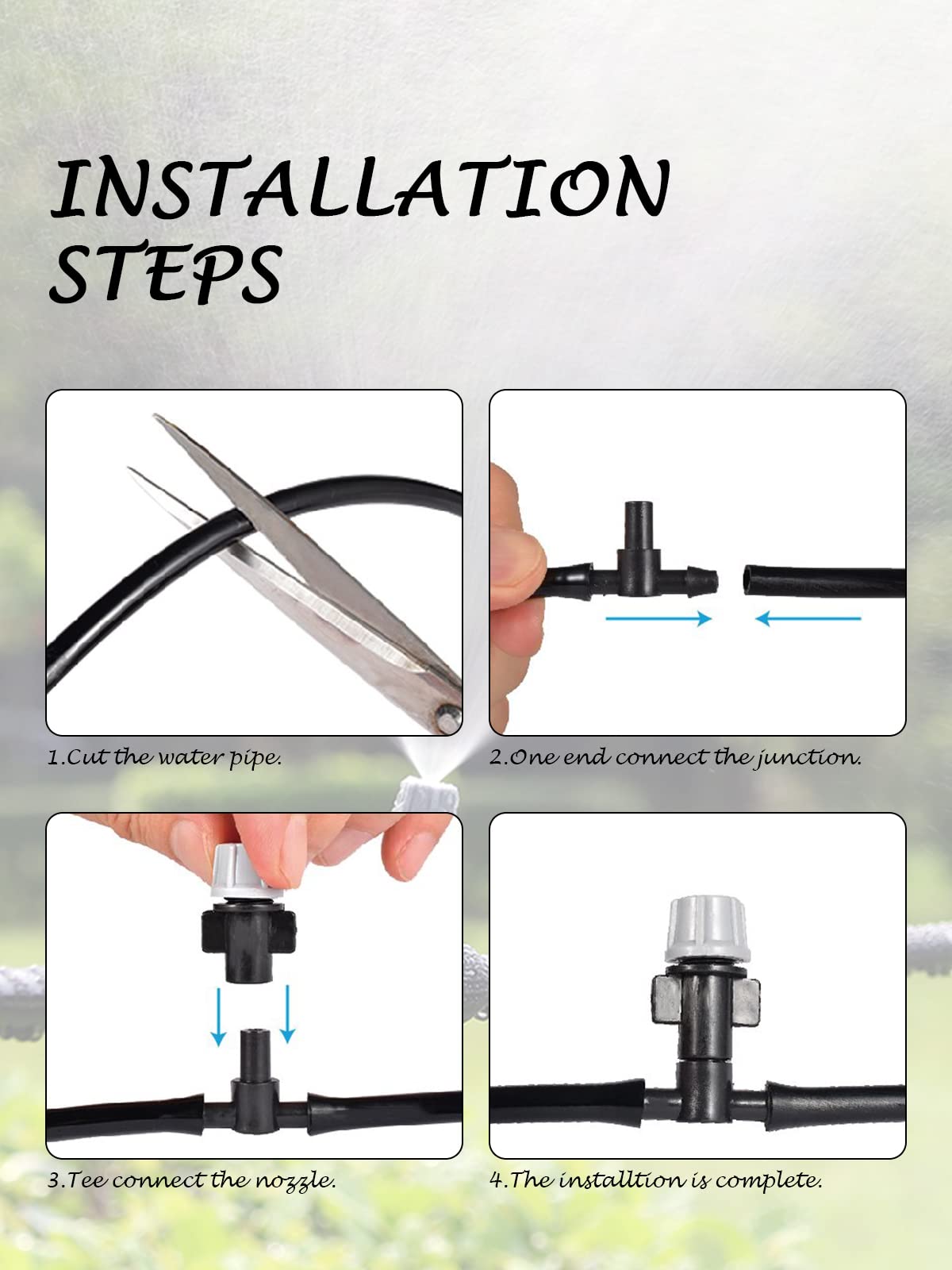 INSTALLATION STEPS

1.Cut the water pipe.

2.One end connect the junction.

3.Tee connect the nozzle.

4.The installtion is complete.