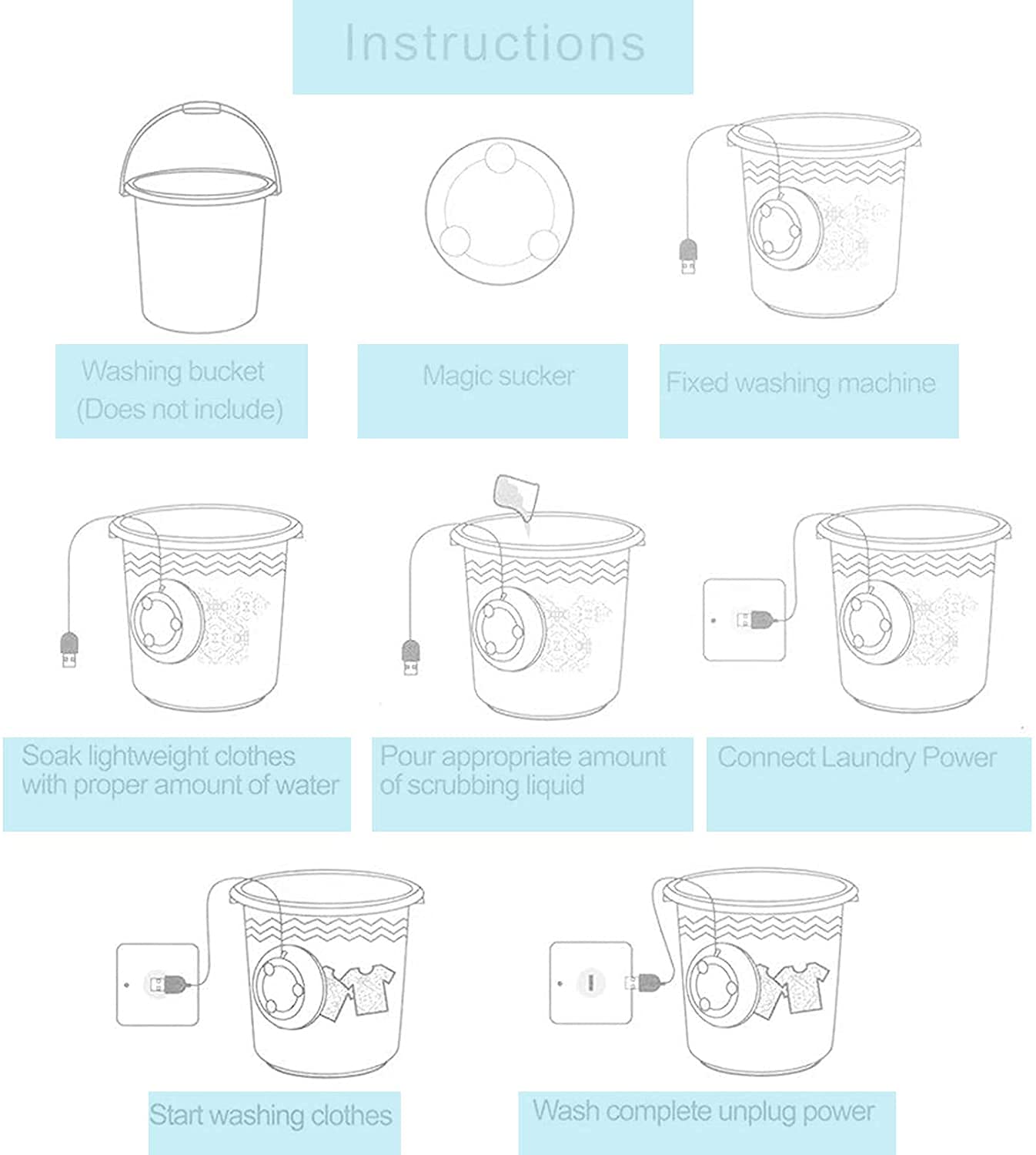 Instructions

Washing bucket (Does not include)

Magic sucker

Fixed washing machine

Soak lightweight clothes with proper amount of water

Pour appropriate amount of scrubbing liquid

Connect Laundry Power

Start washing clothes

Wash complete unplug power