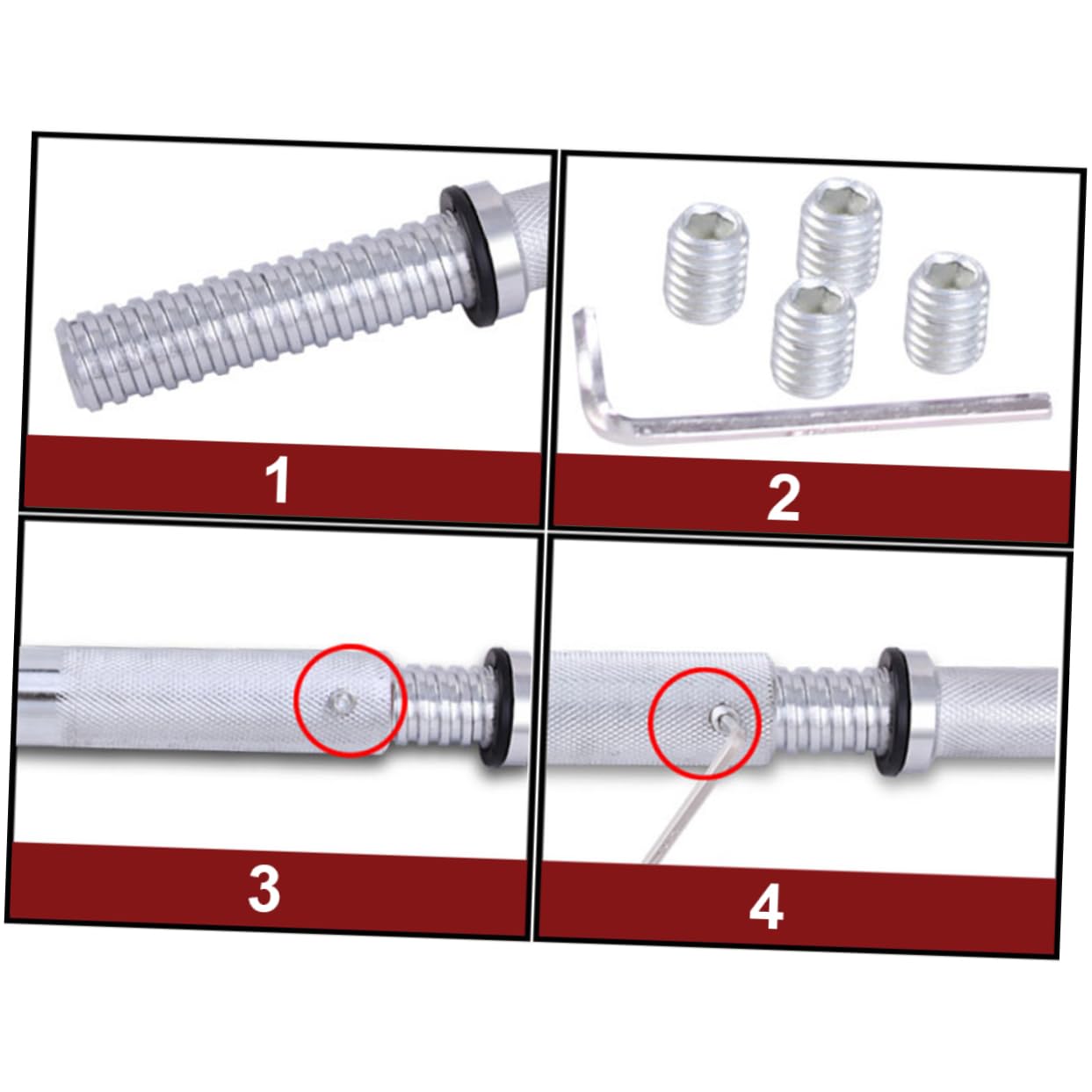 1

2

3

4