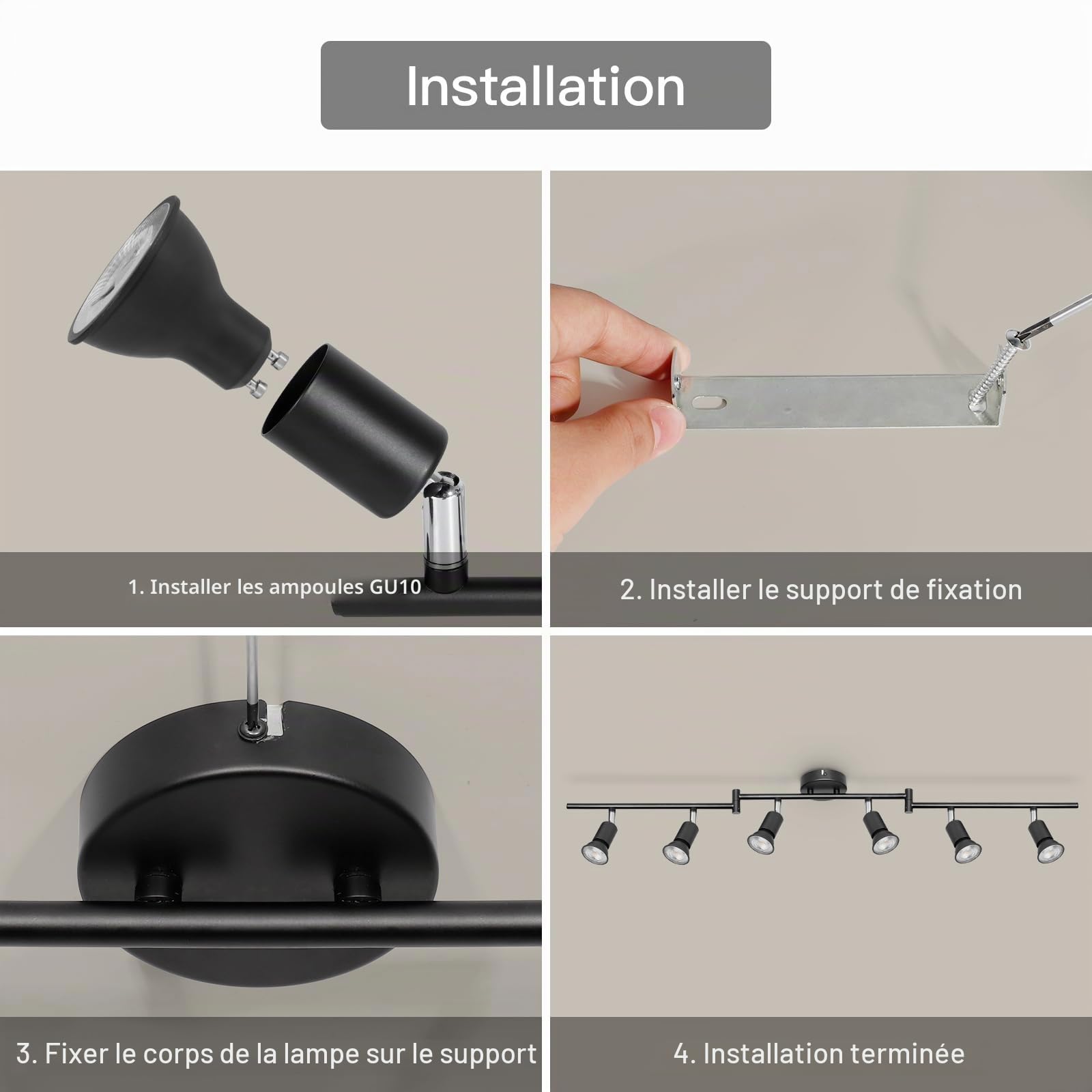 Installation

1. Installer les ampoules GU10

2. Installer le support de fixation

3. Fixer le corps de la lampe sur le support

4. Installation terminée