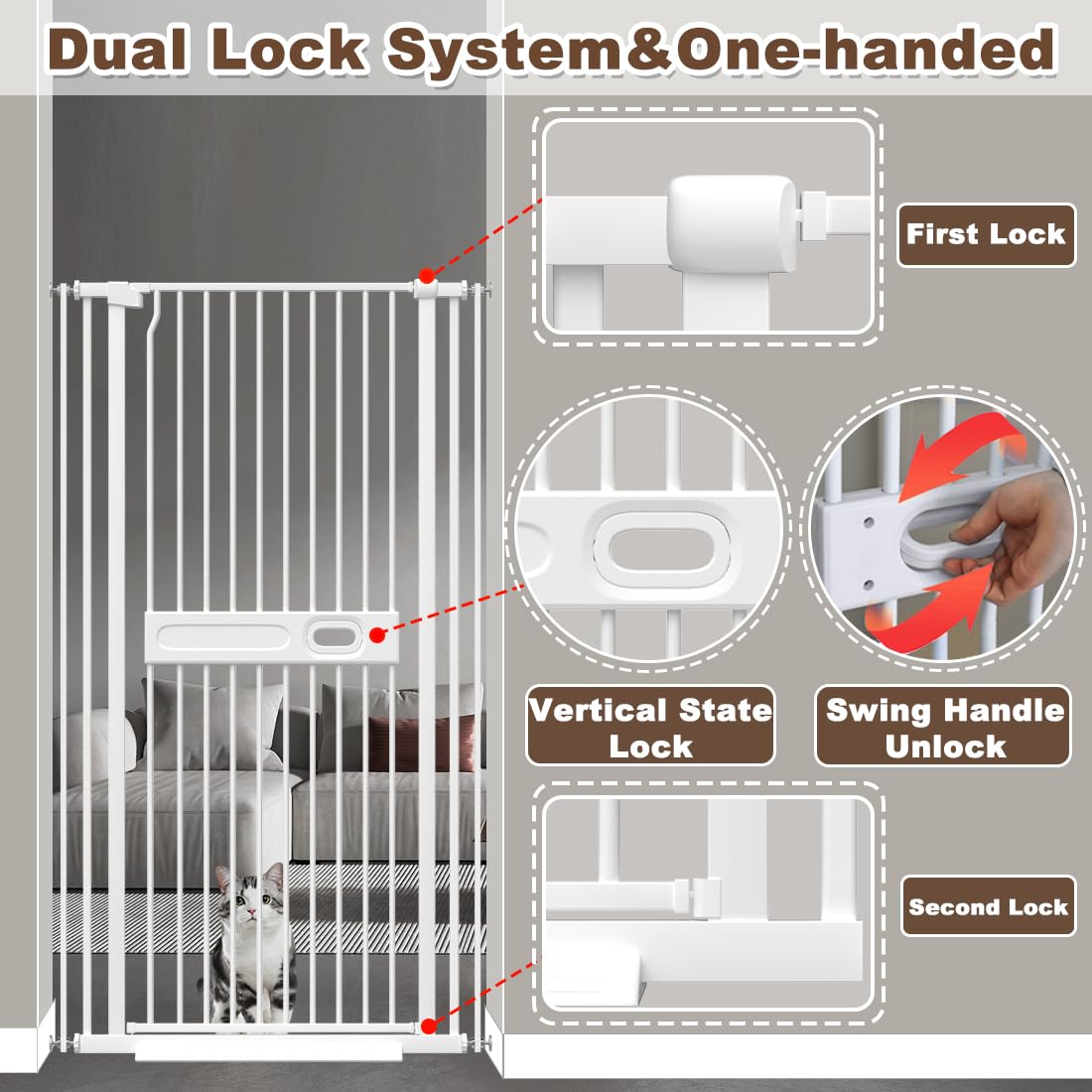 Dual Lock System&One-handed

First Lock

Vertical State Lock

Swing Handle Unlock

Second Lock