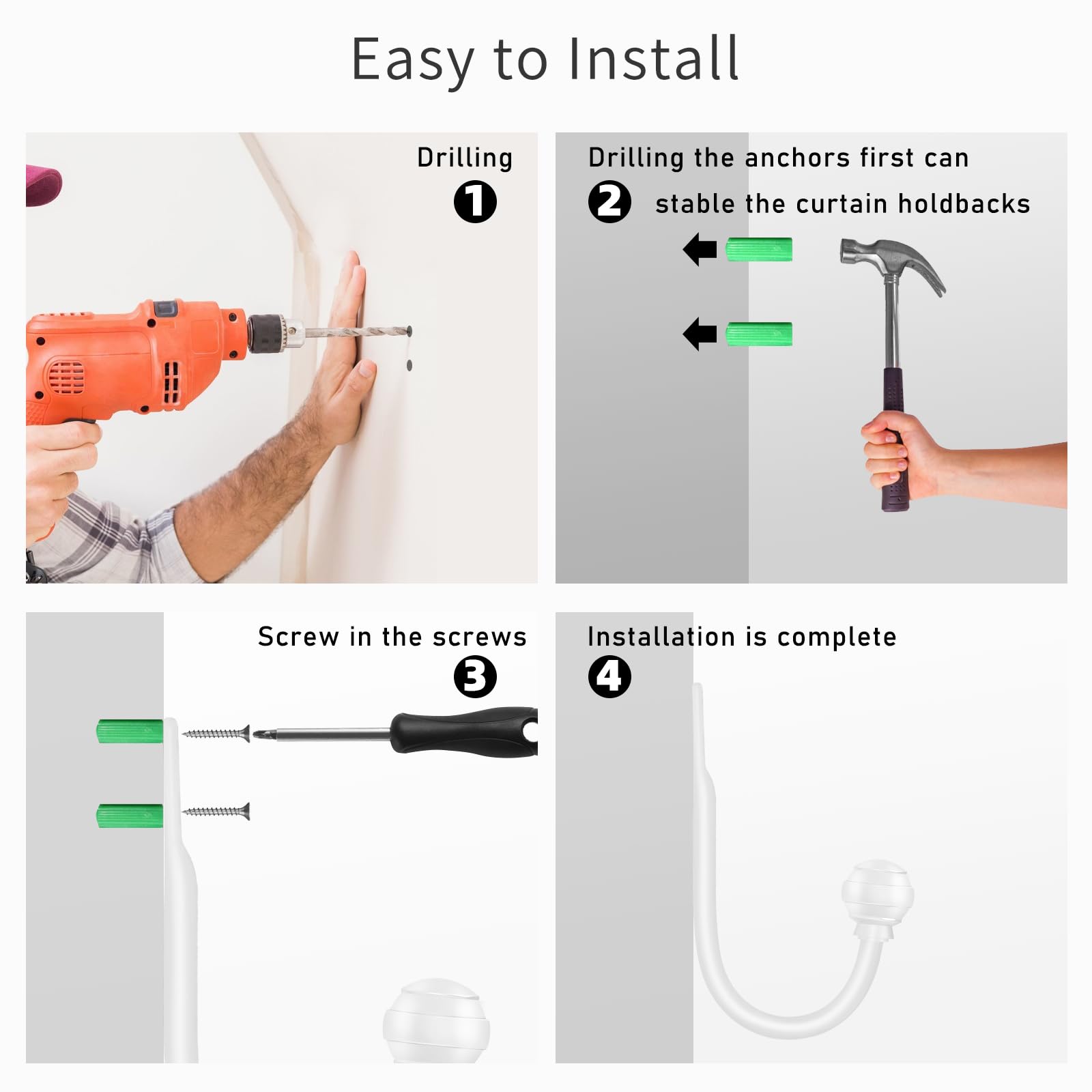 Easy to Install

Drilling
1

Drilling the anchors first can
2 stable the curtain holdbacks

Screw in the screws
3

Installation is complete
4