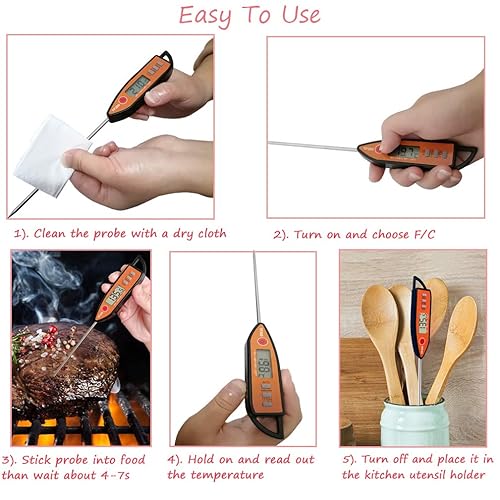 Easy To Use

1). Clean the probe with a dry cloth

2). Turn on and choose F/C

3). Stick probe into food than wait about 4-7s

4). Hold on and read out the temperature

5). Turn off and place it in the kitchen utensil holder