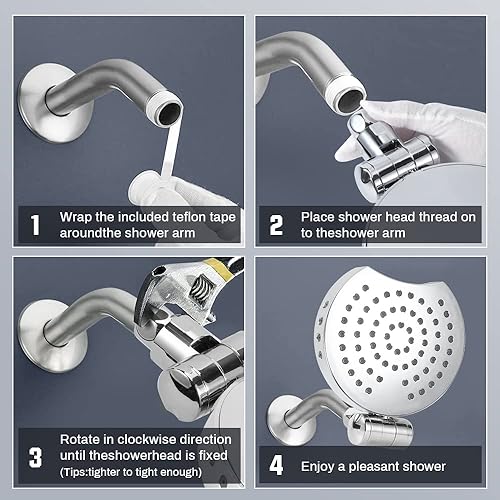 1 Wrap the included teflon tape aroundthe shower arm

2 Place shower head thread on to theshower arm

3 Rotate in clockwise direction until theshowerhead is fixed (Tips:tighter to tight enough)

4 Enjoy a pleasant shower