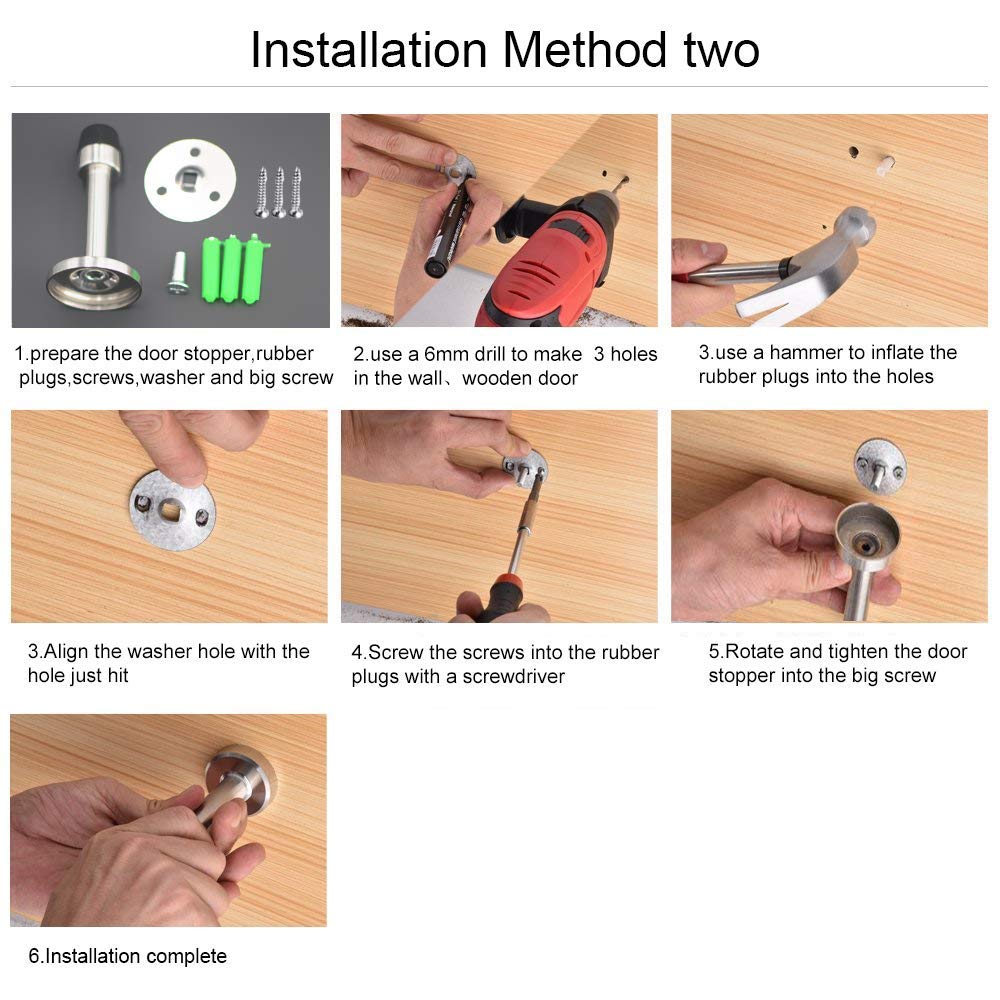 Installation Method two

1.prepare the door stopper,rubber plugs,screws,washer and big screw

2.use a 6mm drill to make 3 holes in the wall、wooden door

3.use a hammer to inflate the rubber plugs into the holes

3.Align the washer hole with the hole just hit

4.Screw the screws into the rubber plugs with a screwdriver

5.Rotate and tighten the door stopper into the big screw

6.Installation complete